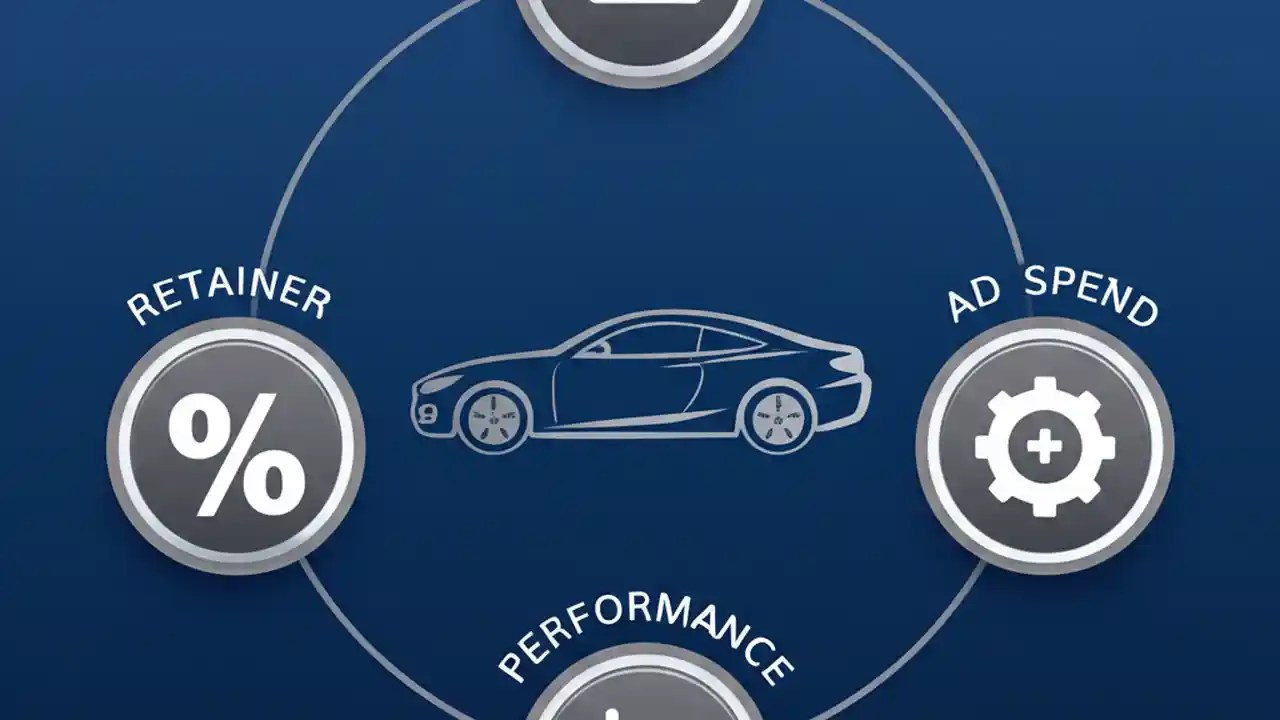 RETAINER

%

AD SPEND

PERFORMANCE