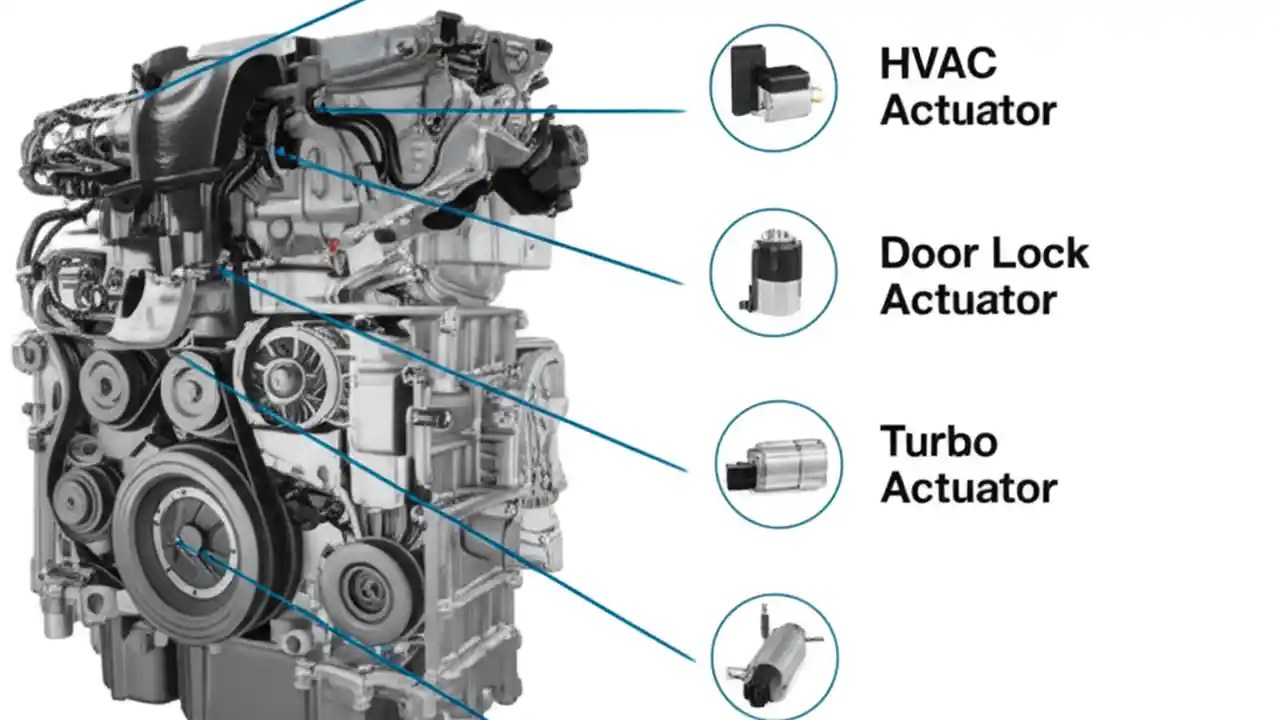 HVAC Actuator

Door Lock Actuator

Turbo Actuator