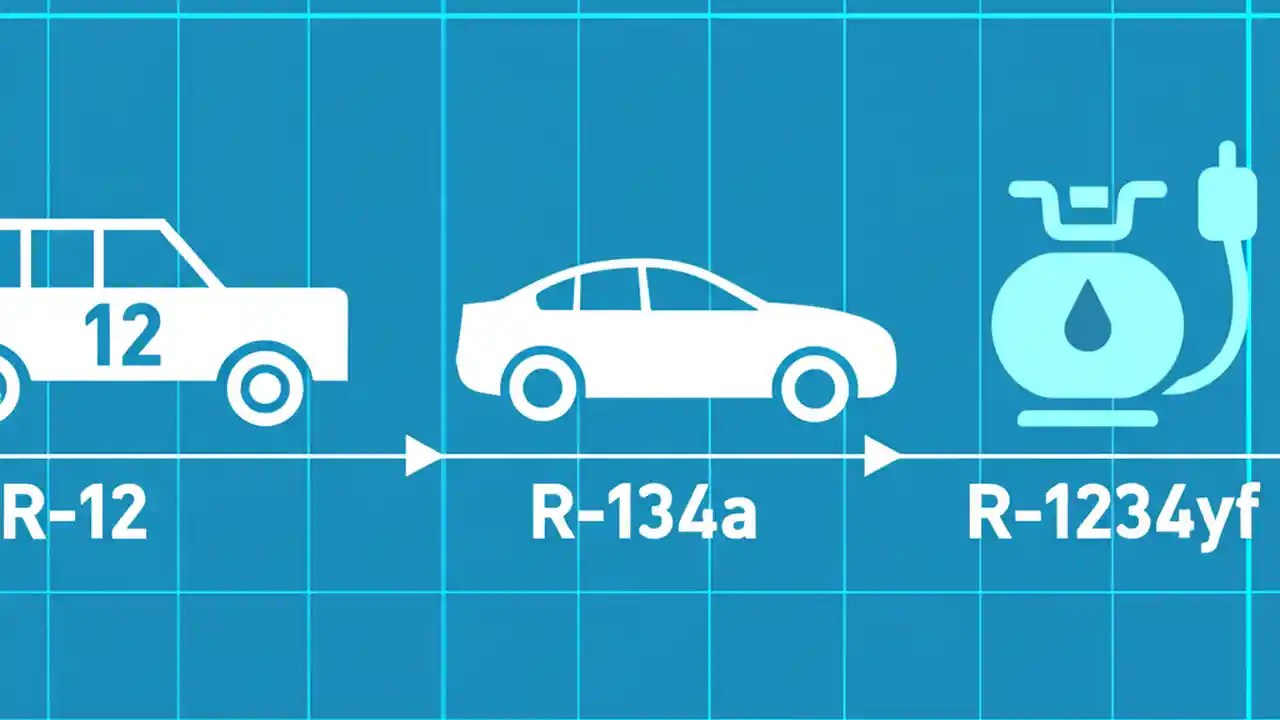 12

R-12

R-134a

R-1234yf