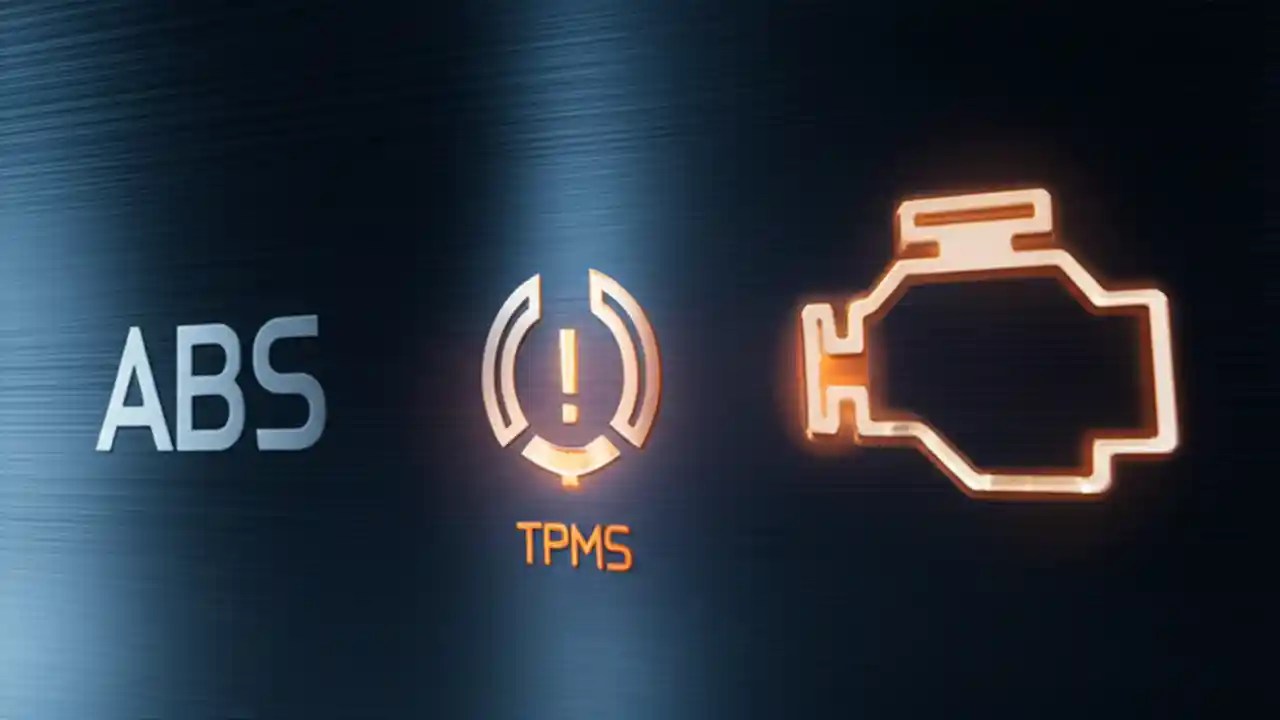 ABS

!

TPMS