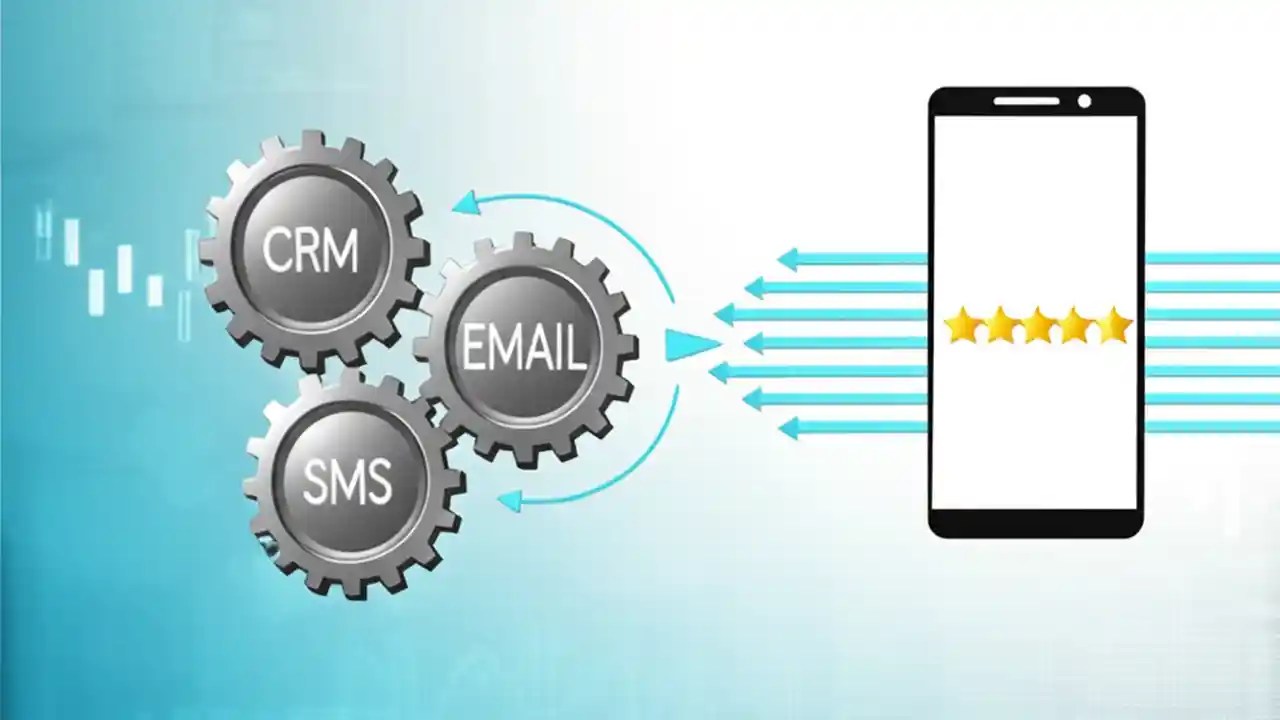 CRM

EMAIL

SMS