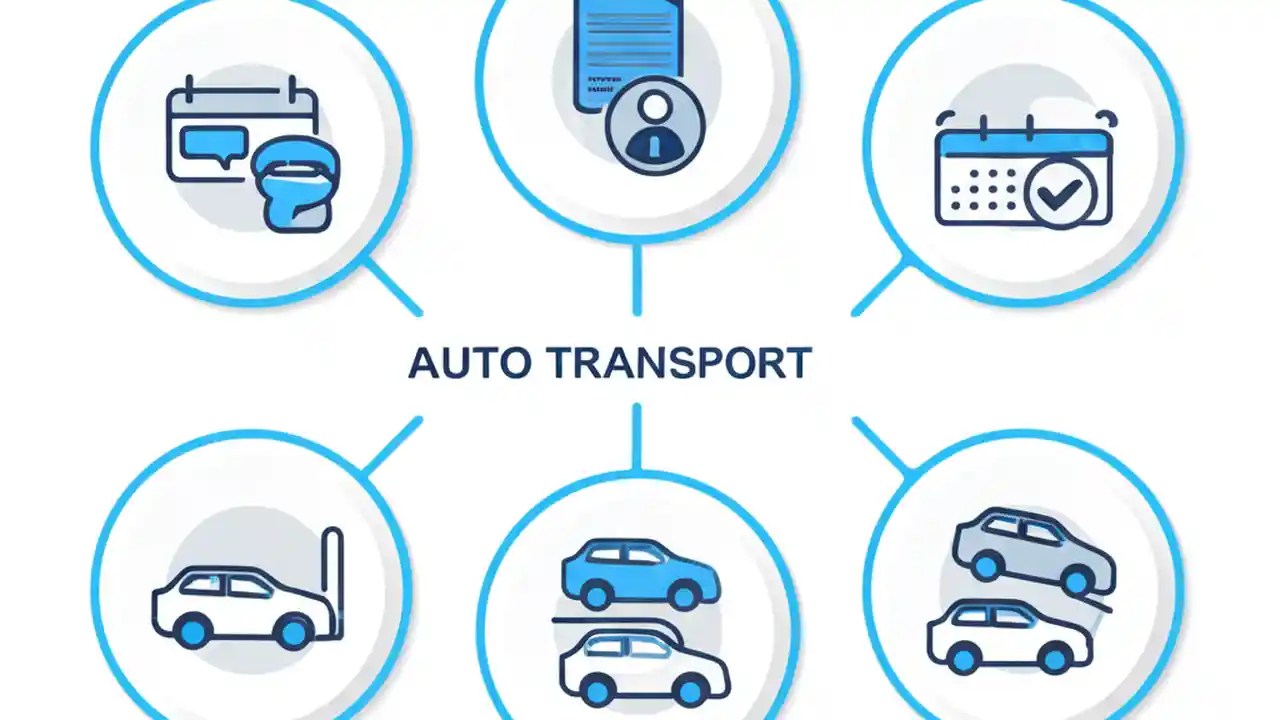 AUTO TRANSPORT