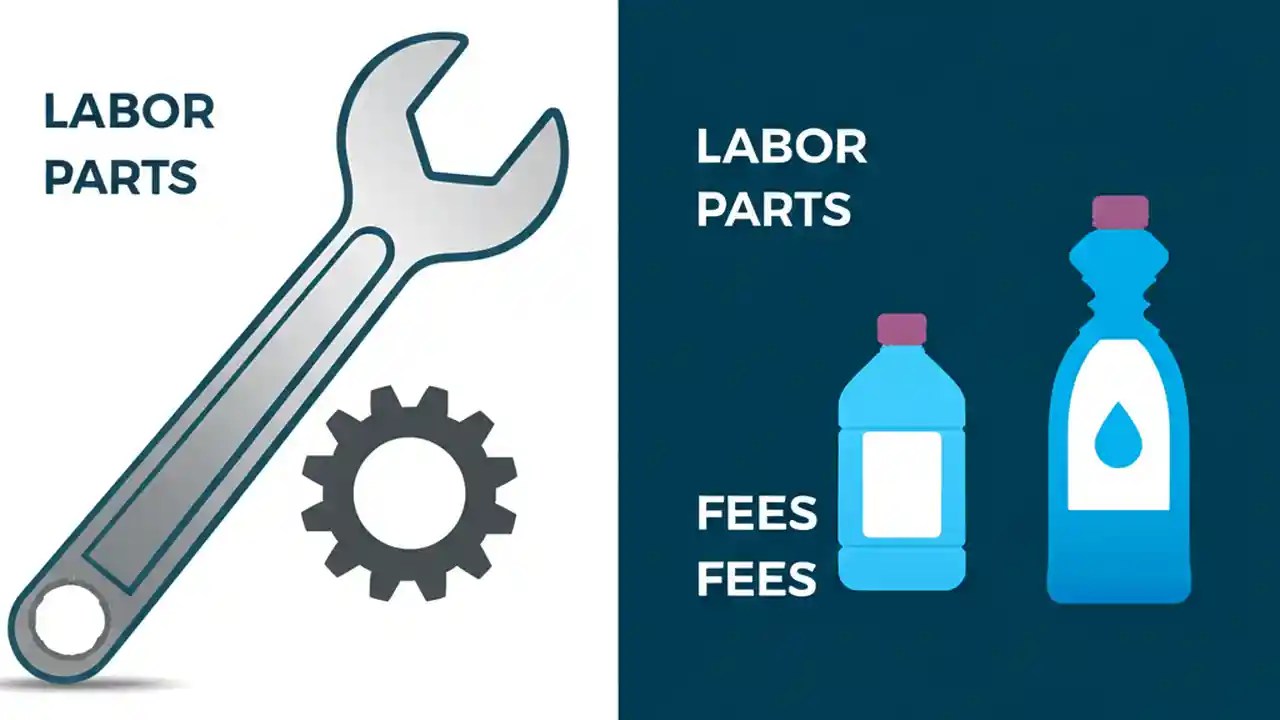 LABOR
PARTS

LABOR
PARTS

FEES
FEES