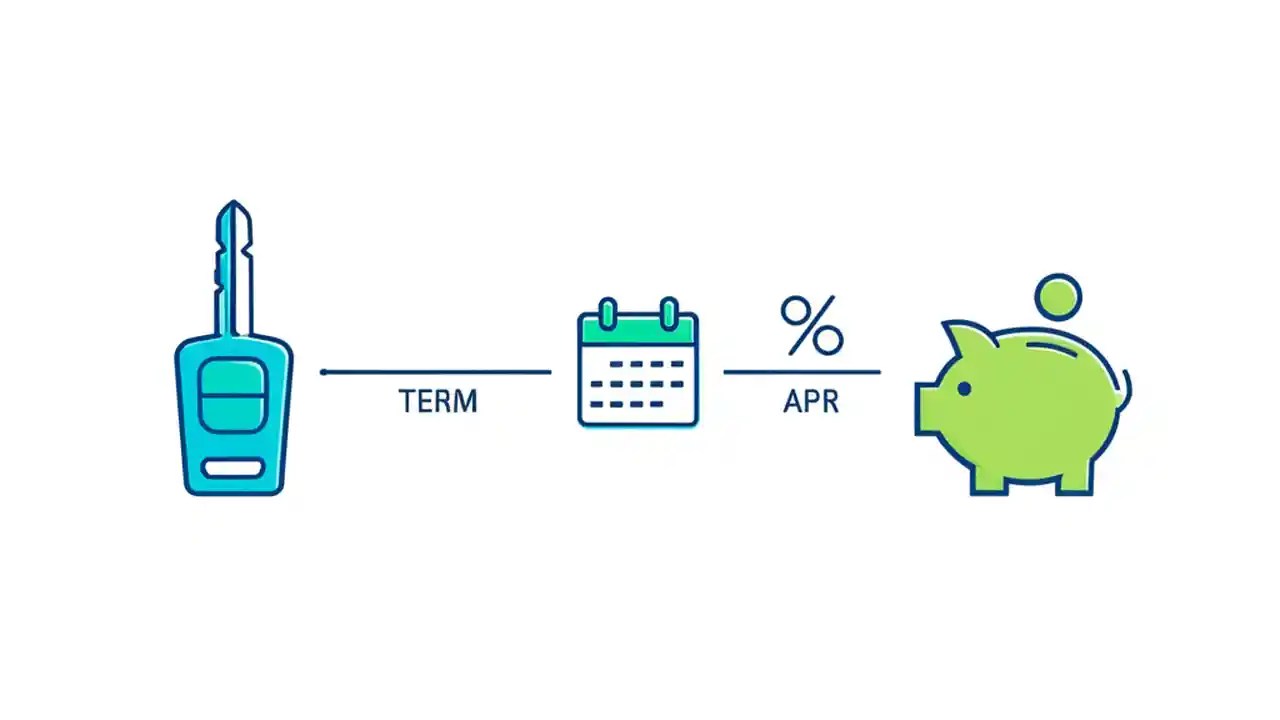 TERM

%

APR