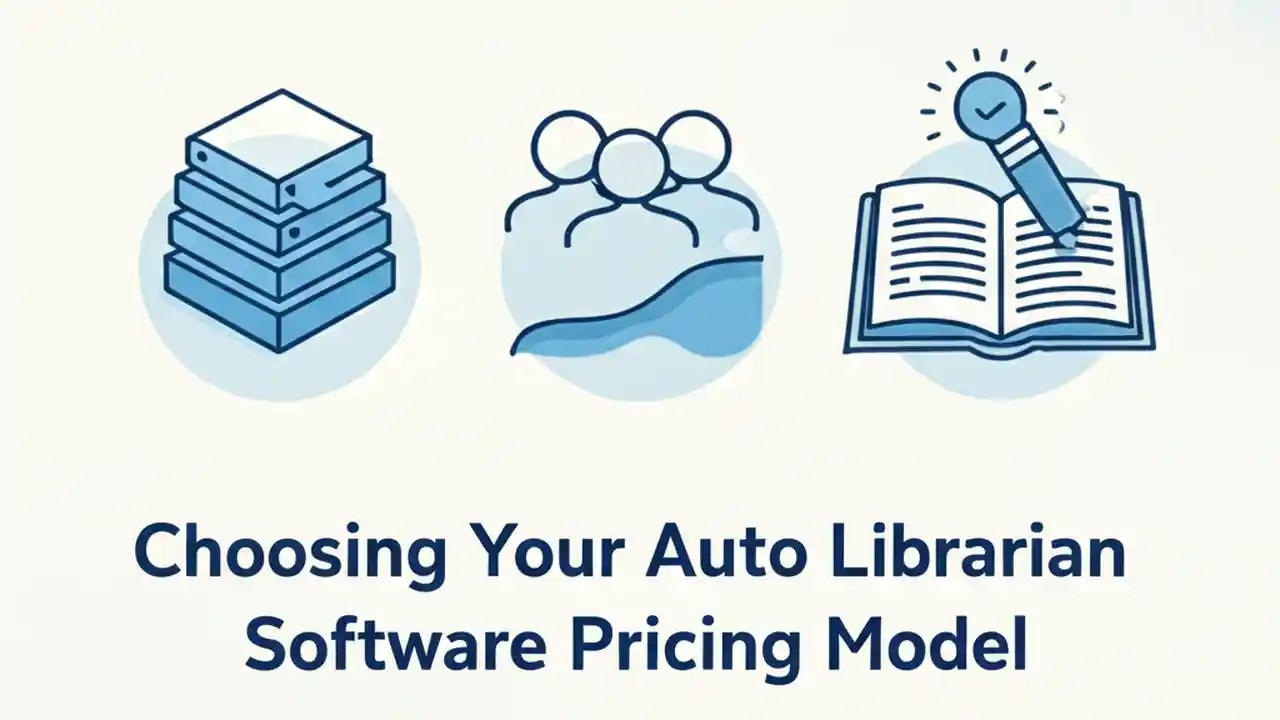 Choosing Your Auto Librarian Software Pricing Model