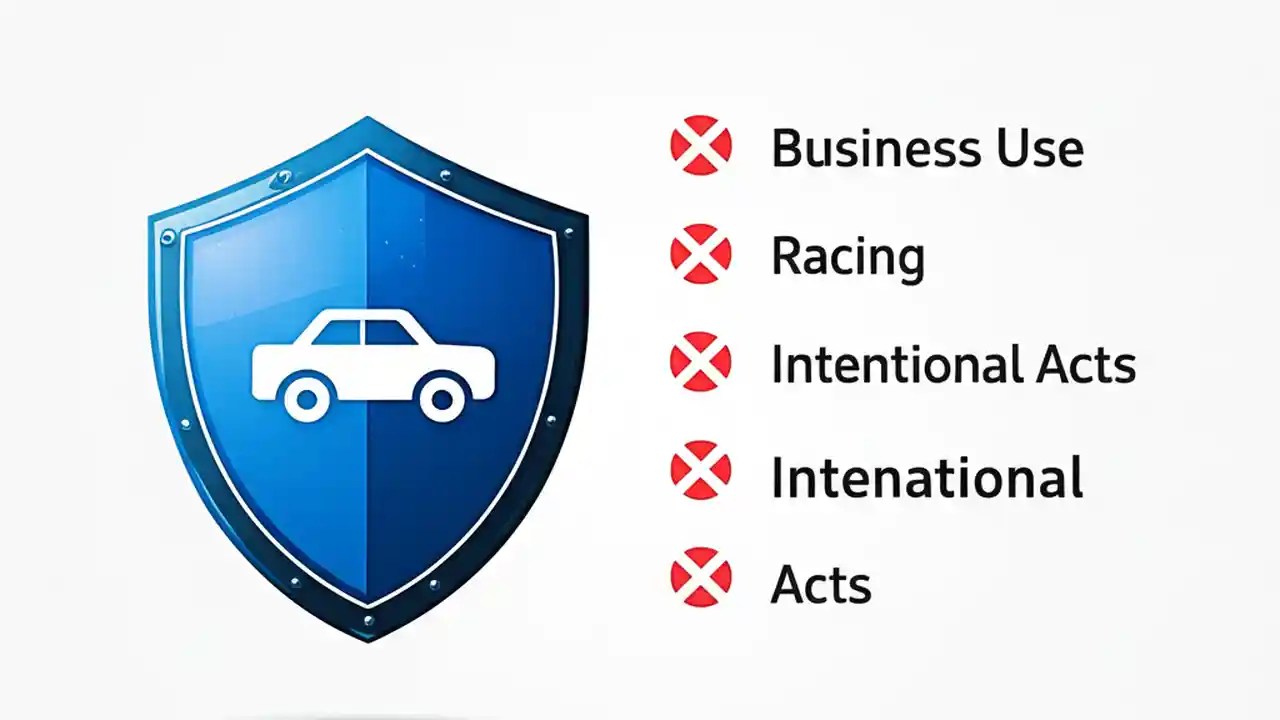 Business Use

Racing

Intentional Acts

Intenational

Acts