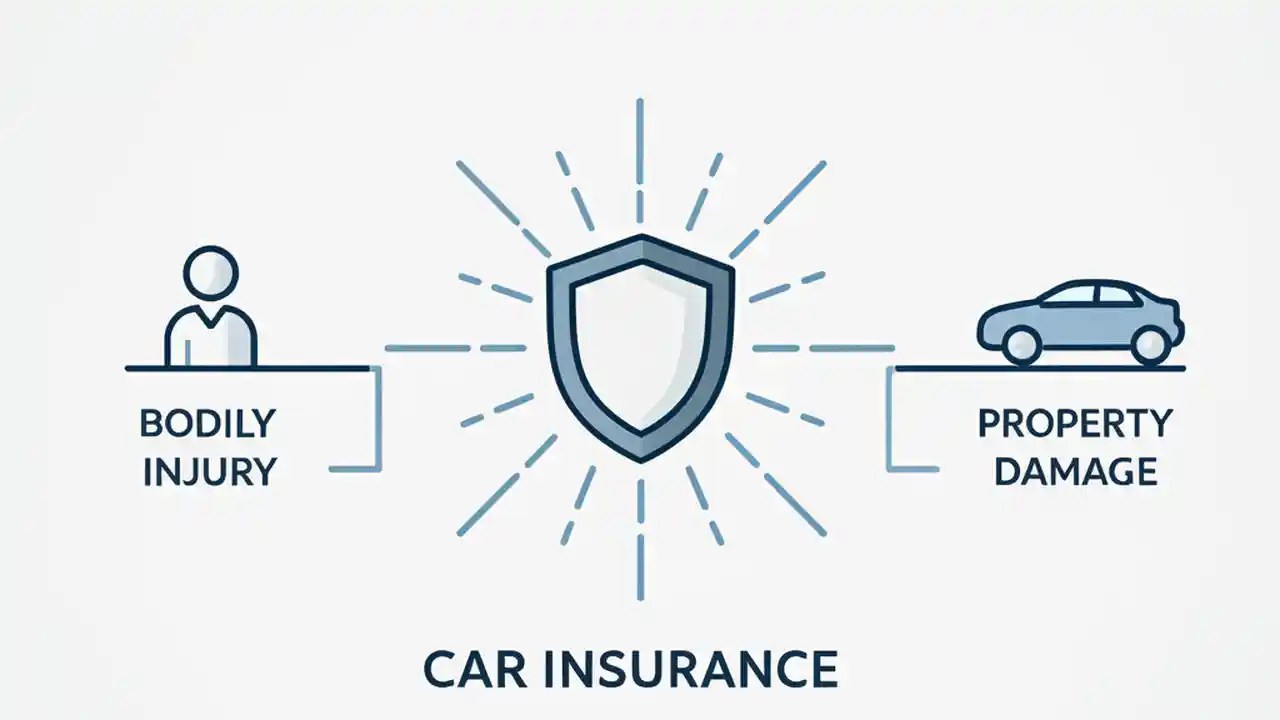 BODILY INJURY

PROPERTY DAMAGE

CAR INSURANCE