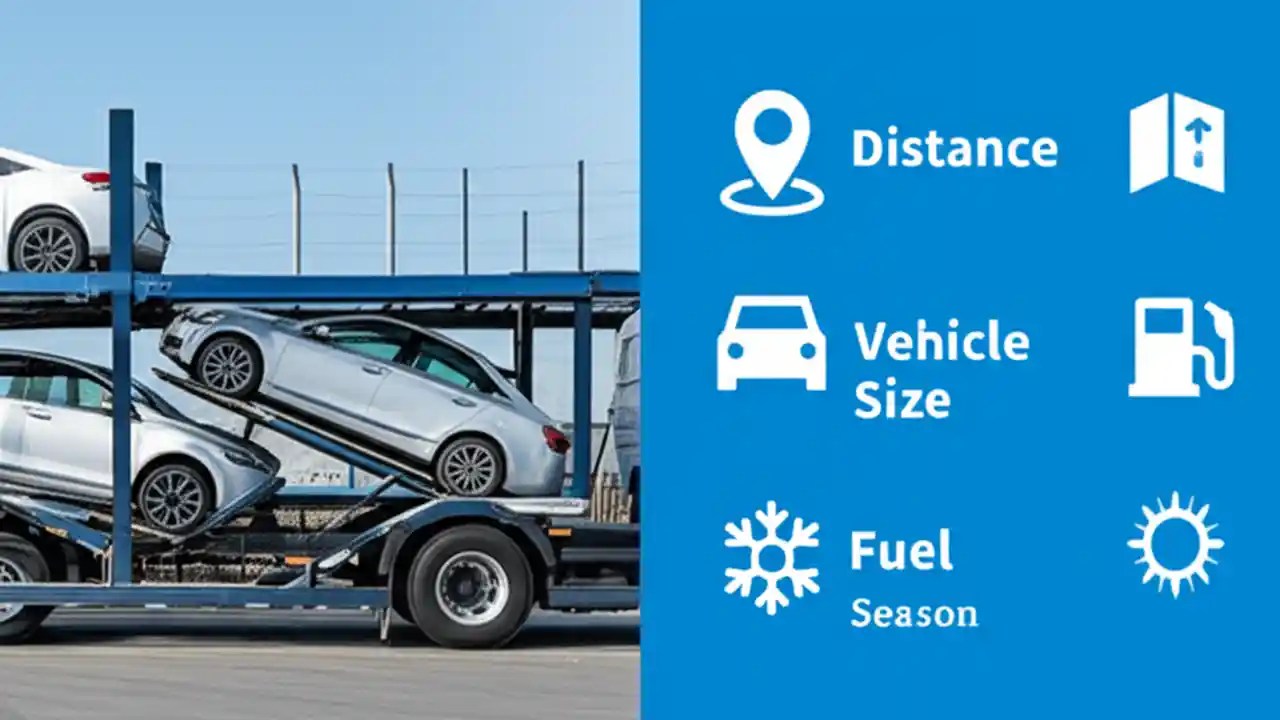 Distance

Vehicle Size

Fuel
Season