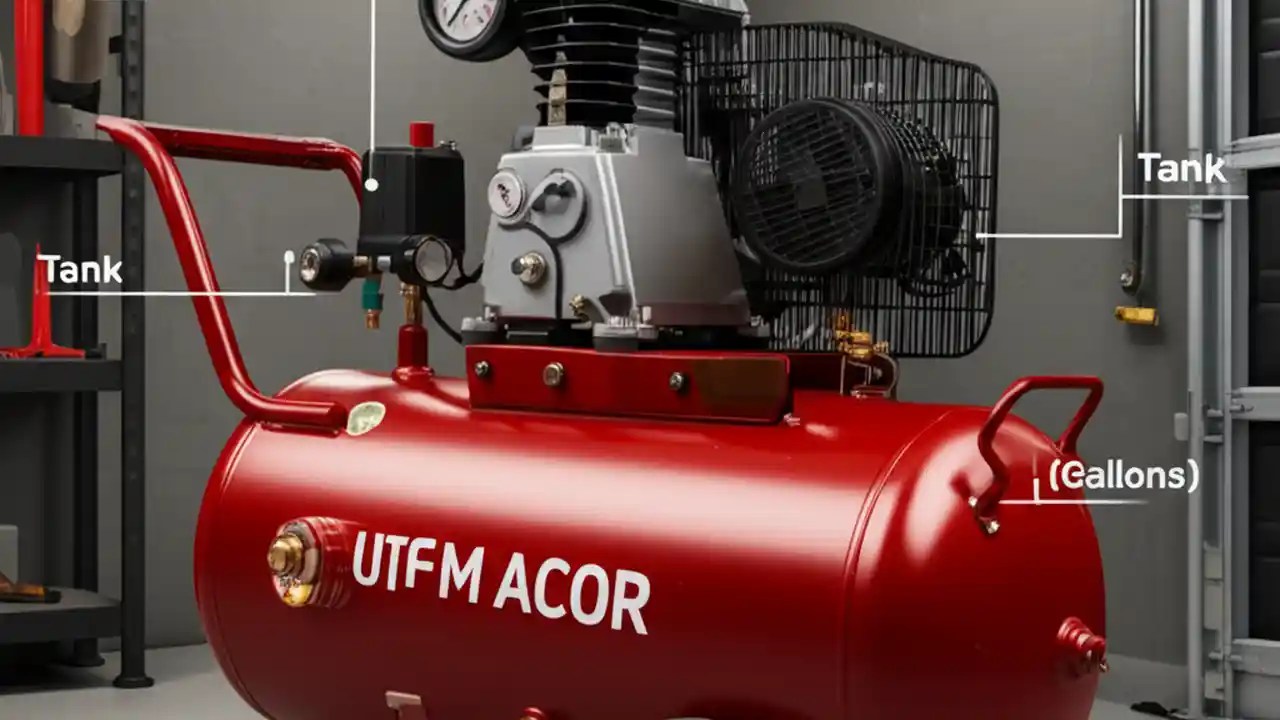 Tank

Tank

(Gallons)

UTFM ACOR