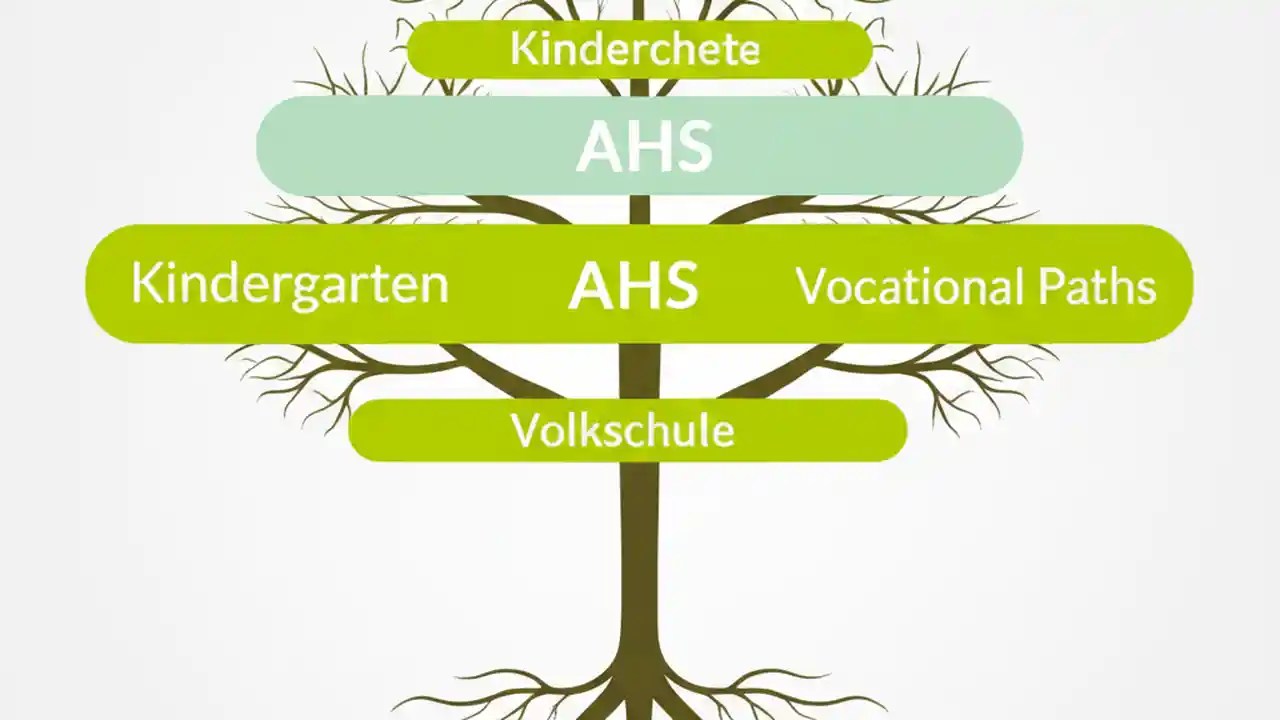 Kinderchete

AHS

Kindergarten AHS Vocational Paths

Volkschule