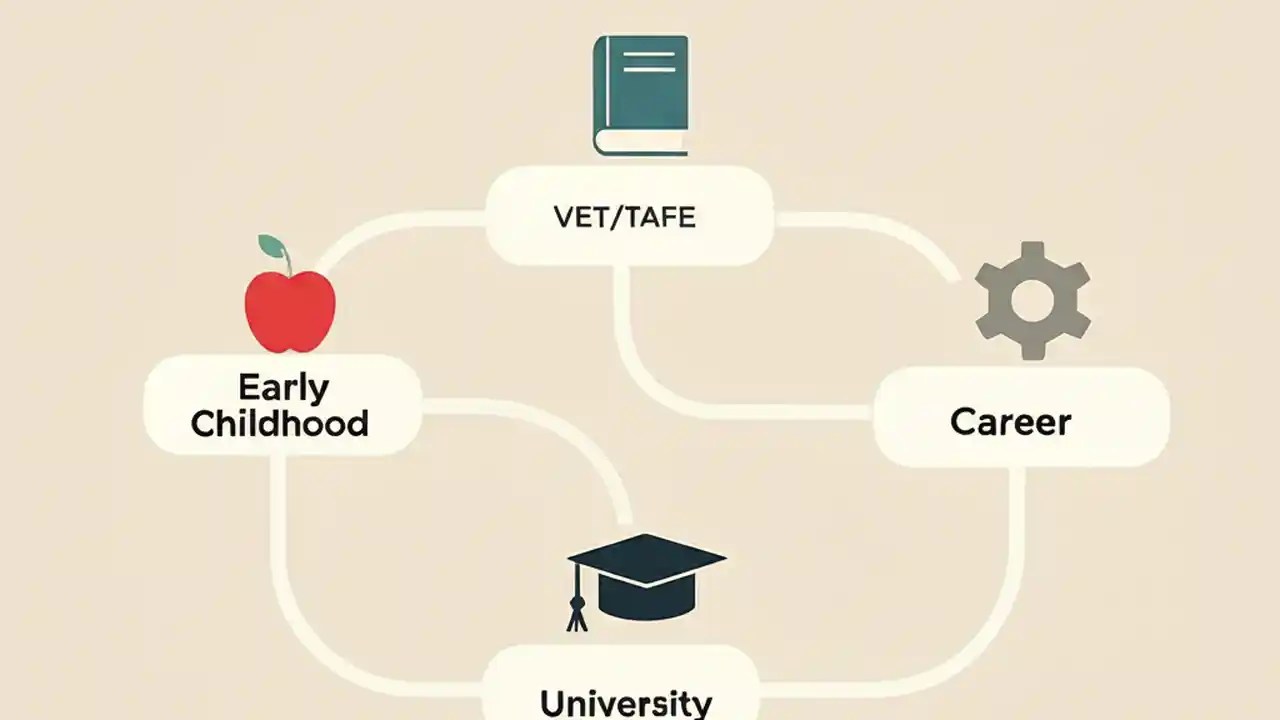 VET/TAFE

Early Childhood

Career

University