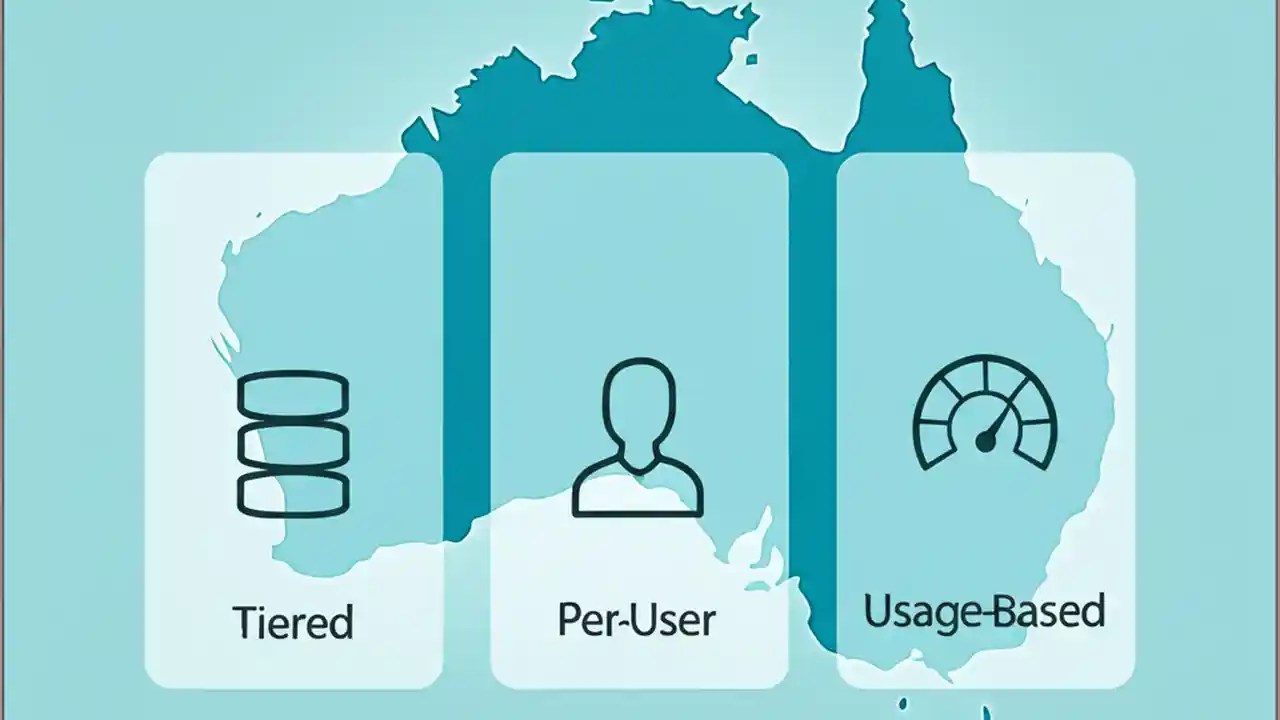 Tiered

Per-User

Usage-Based