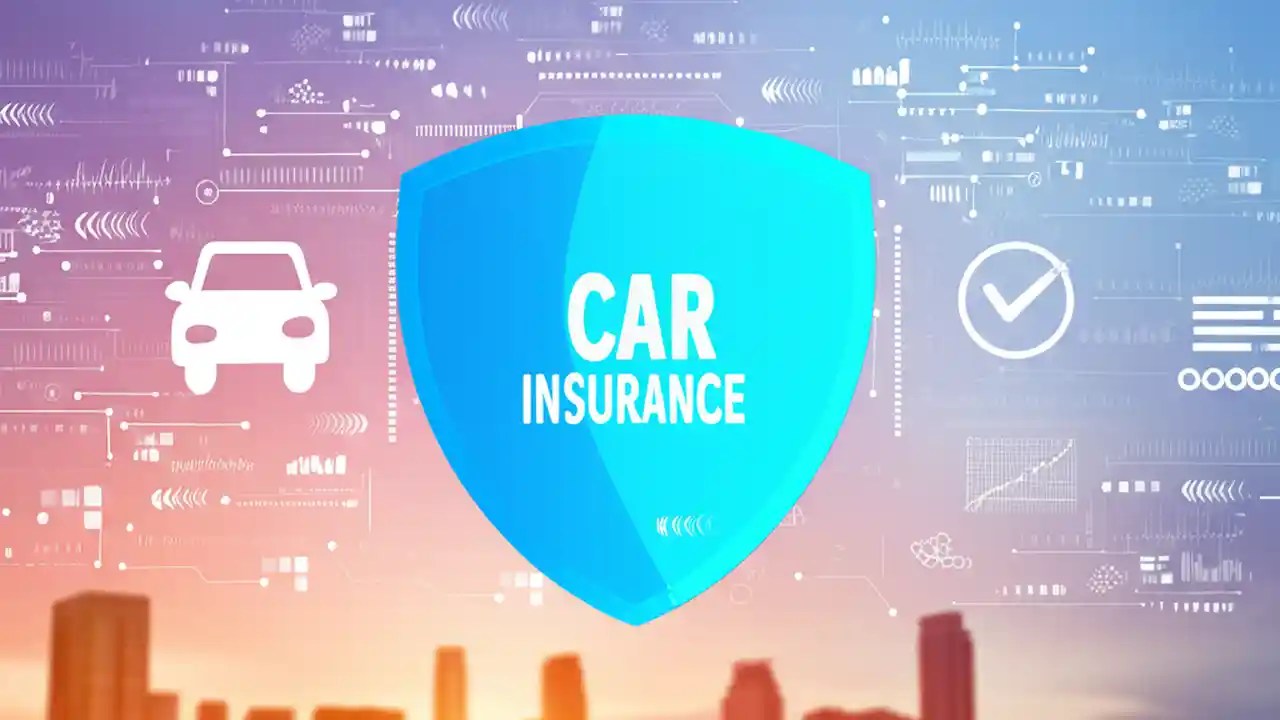 CAR
INSURANCE