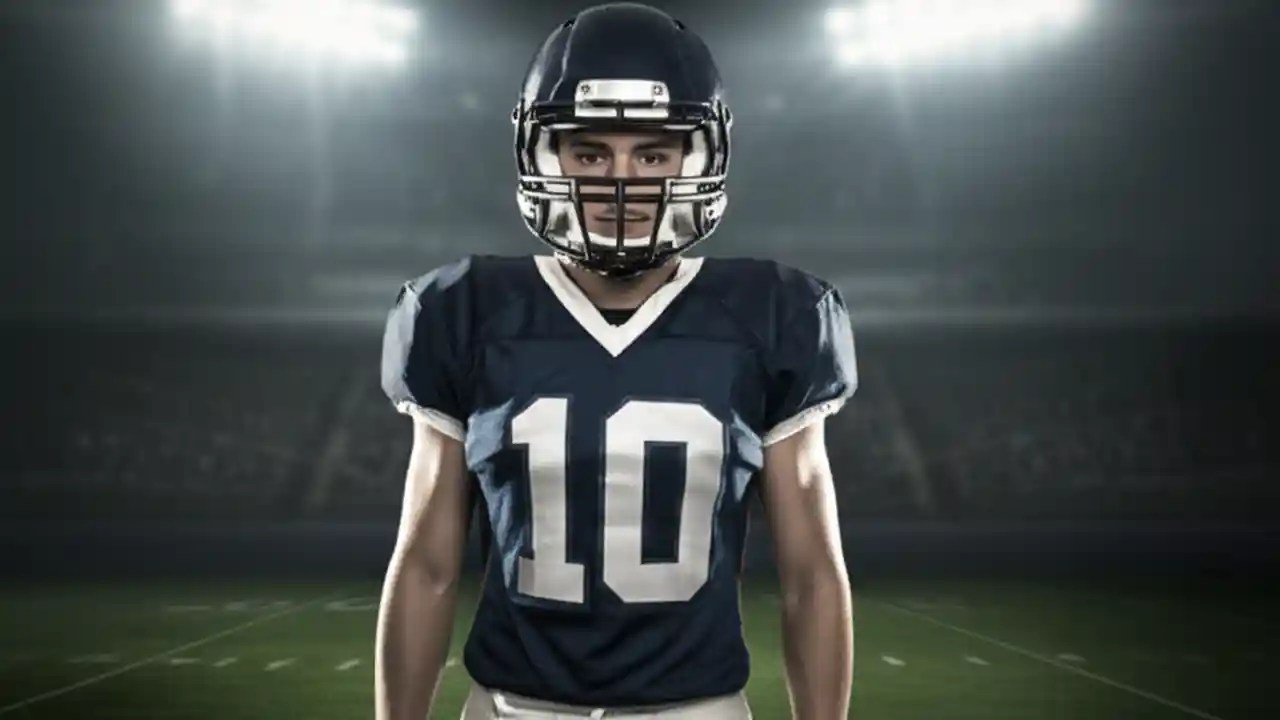 10