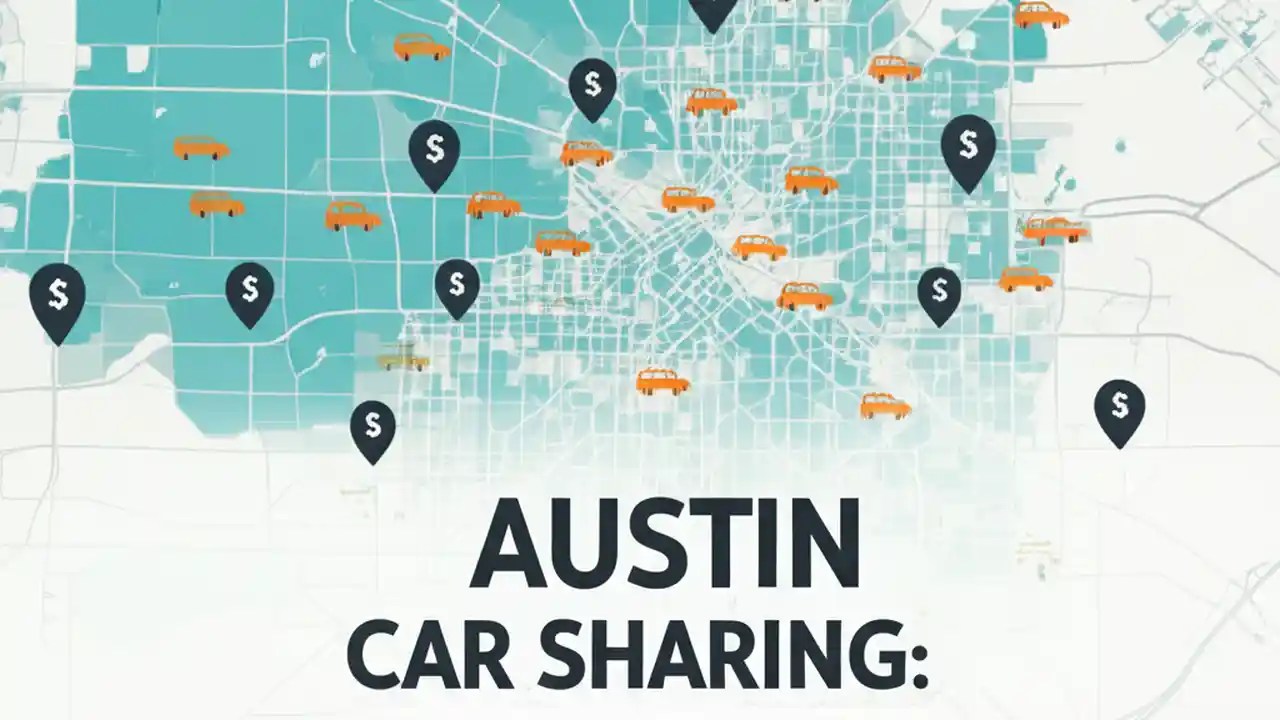 $
$
$
$
$
$
$
$
$
$

AUSTIN
CAR SHARING: