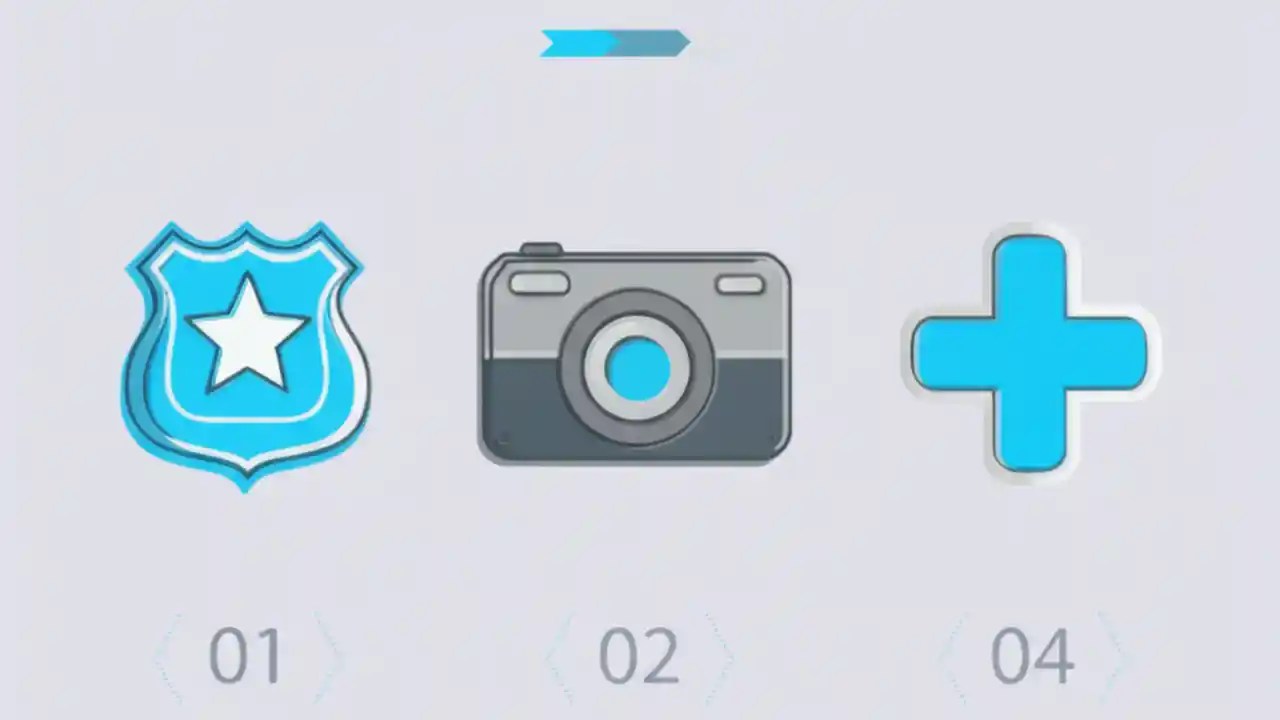 01

02

04