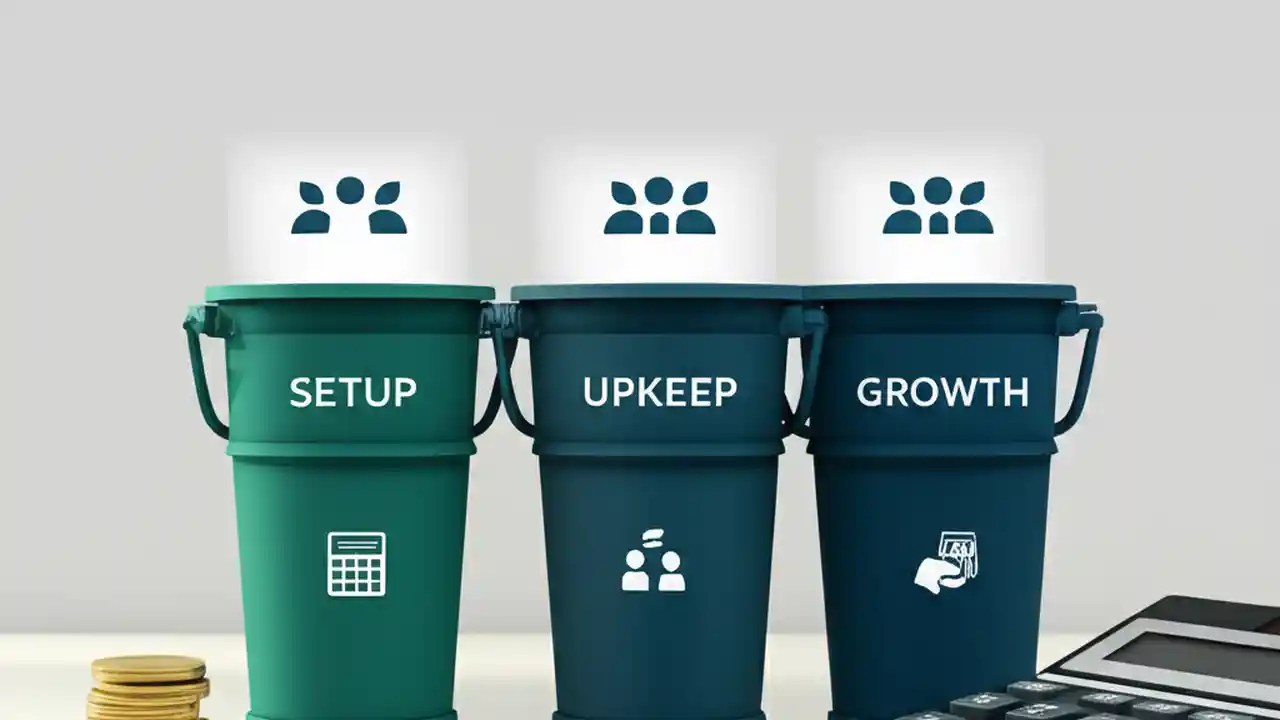 SETUP

UPKEEP

GROWTH