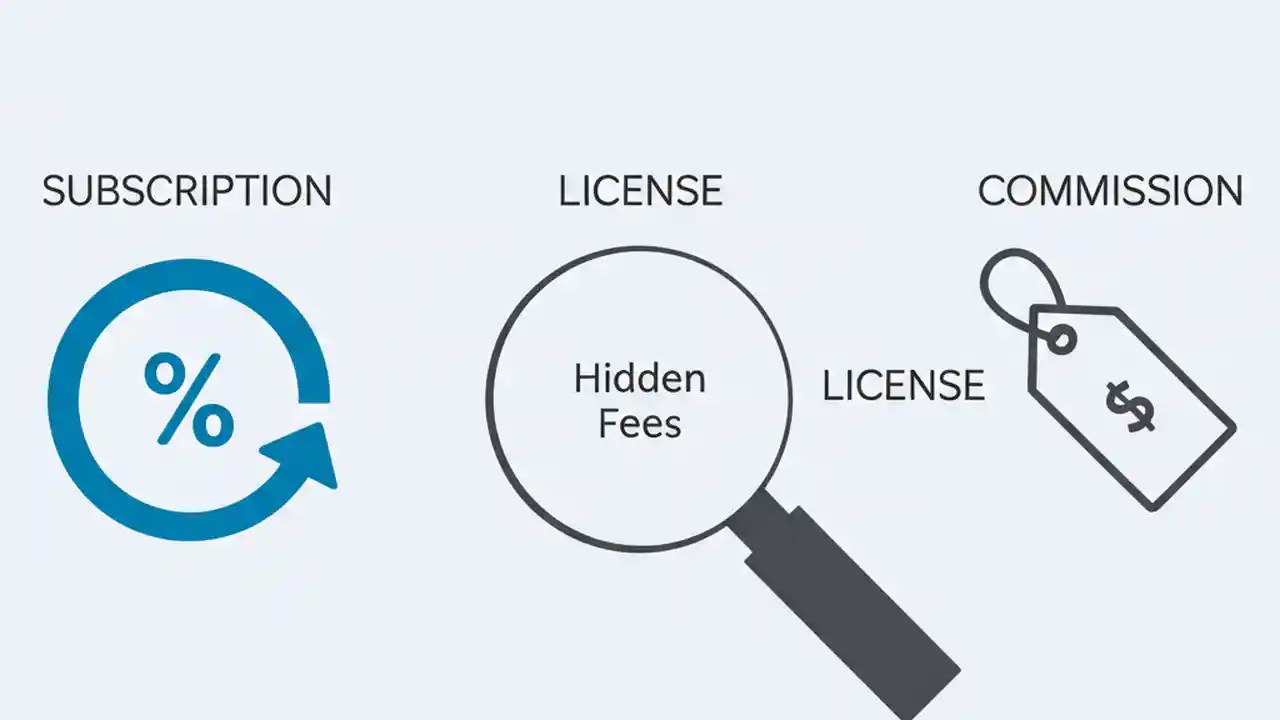 SUBSCRIPTION

LICENSE

COMMISSION

%

Hidden Fees

LICENSE

$