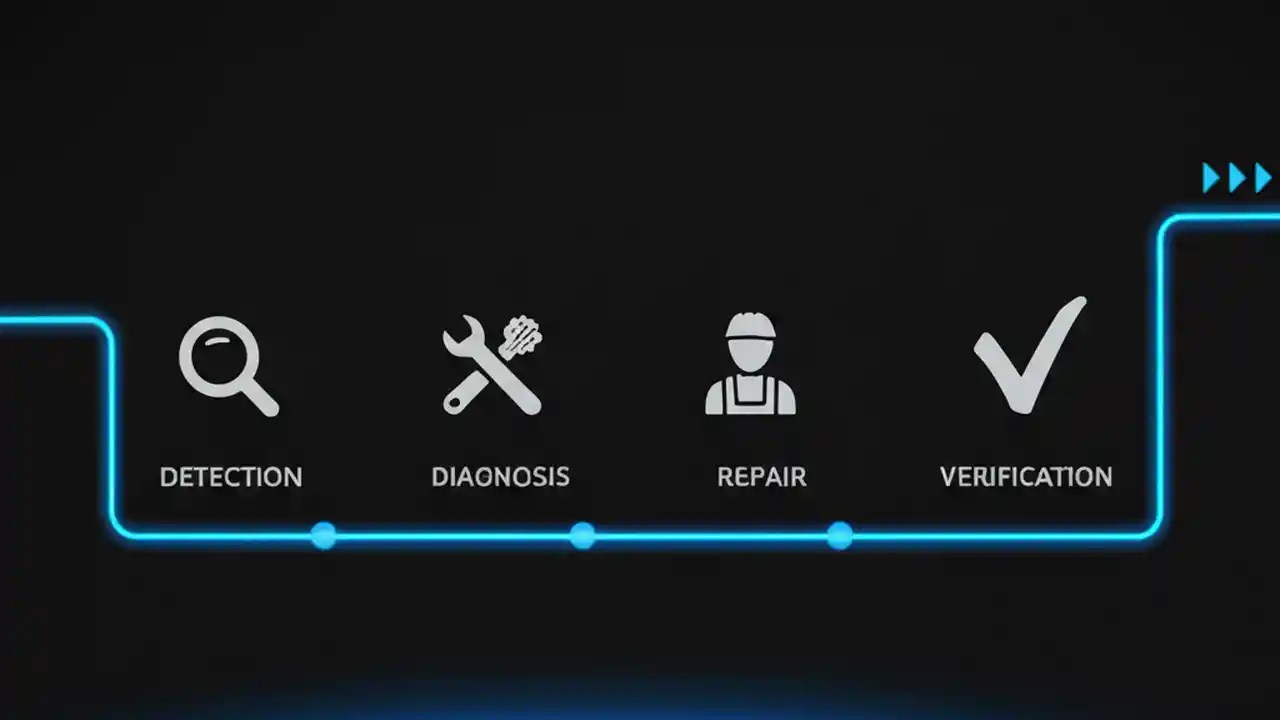 DETECTION

DIAGNOSIS

REPAIR

VERIFICATION