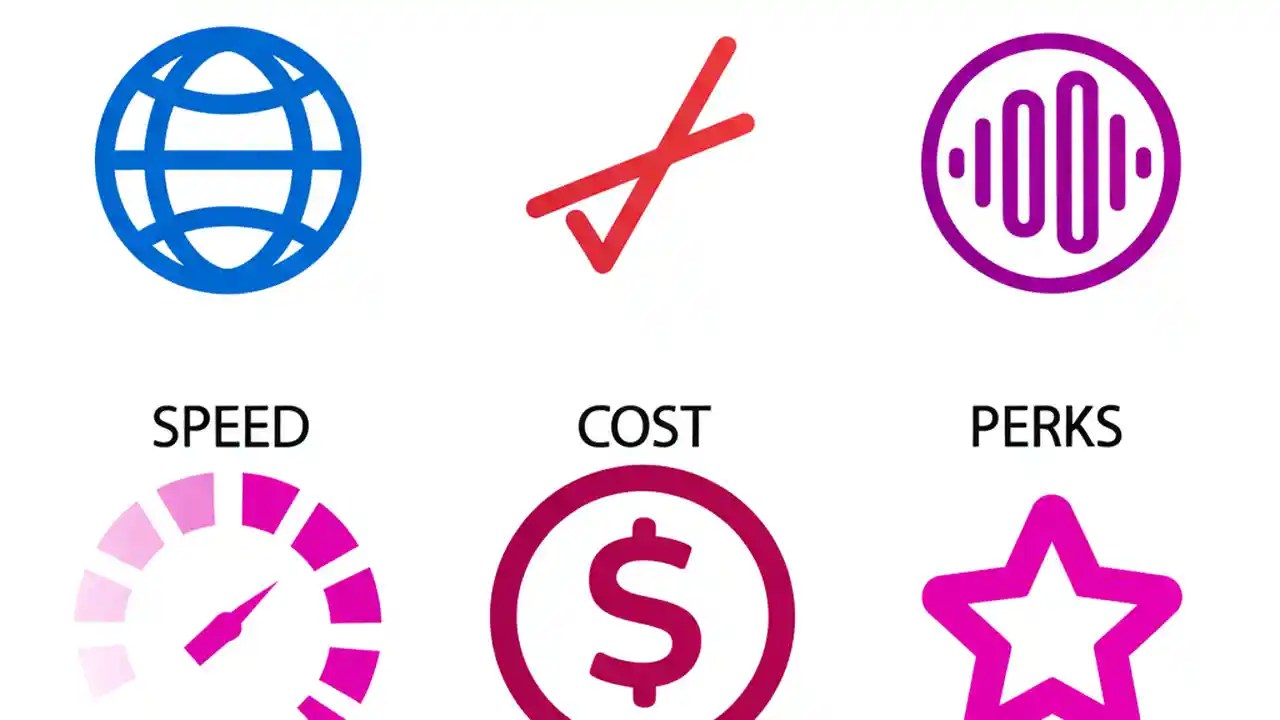 SPEED

COST

PERKS

$