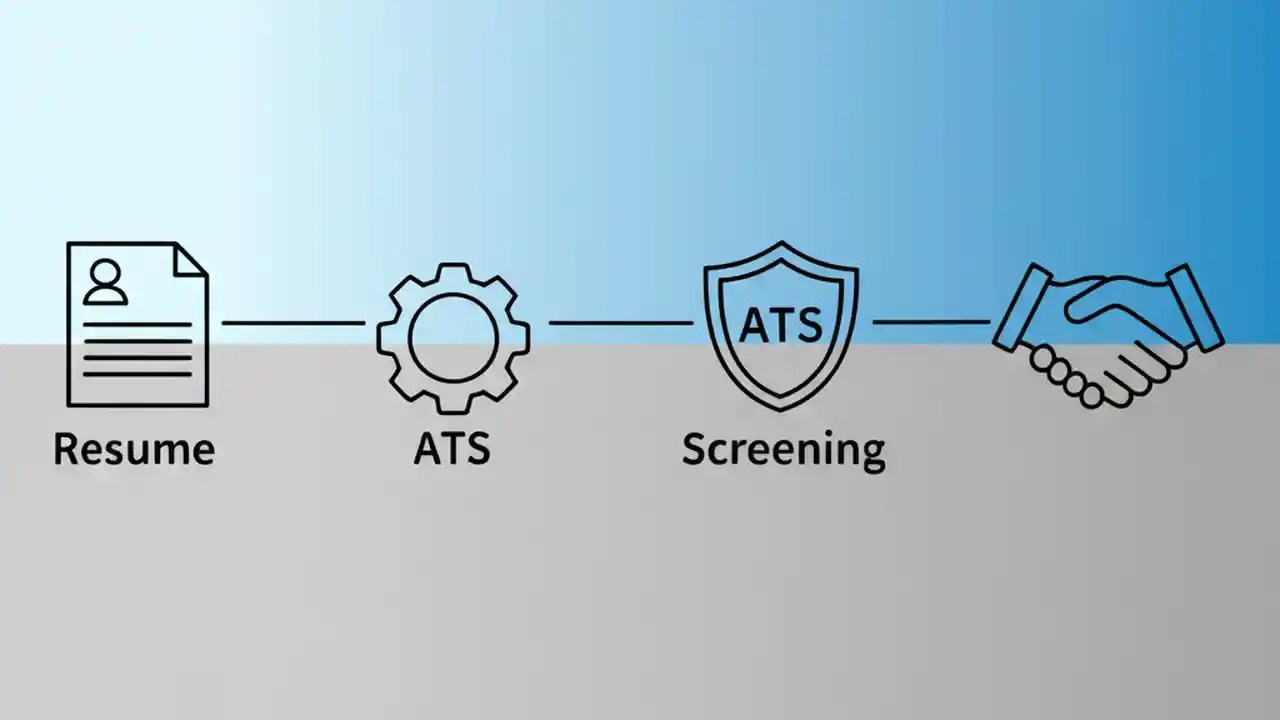 Resume

ATS

ATS

Screening