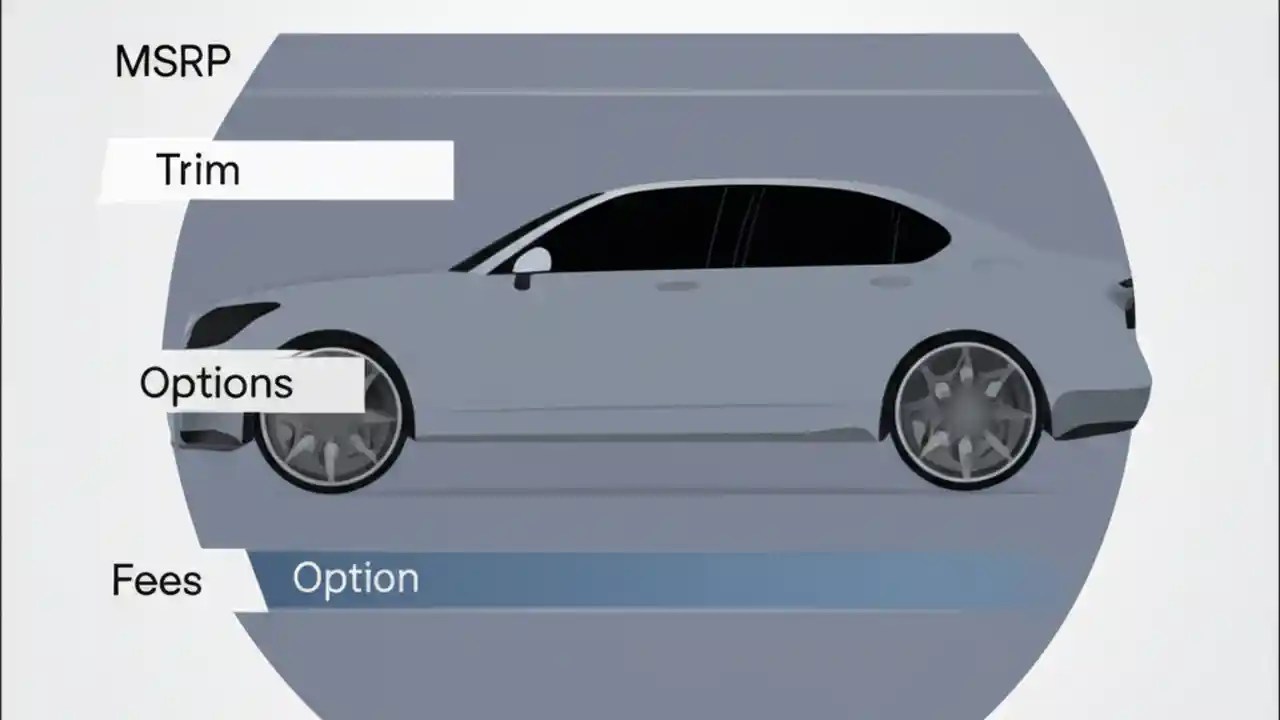 MSRP

Trim

Options

Fees

Option