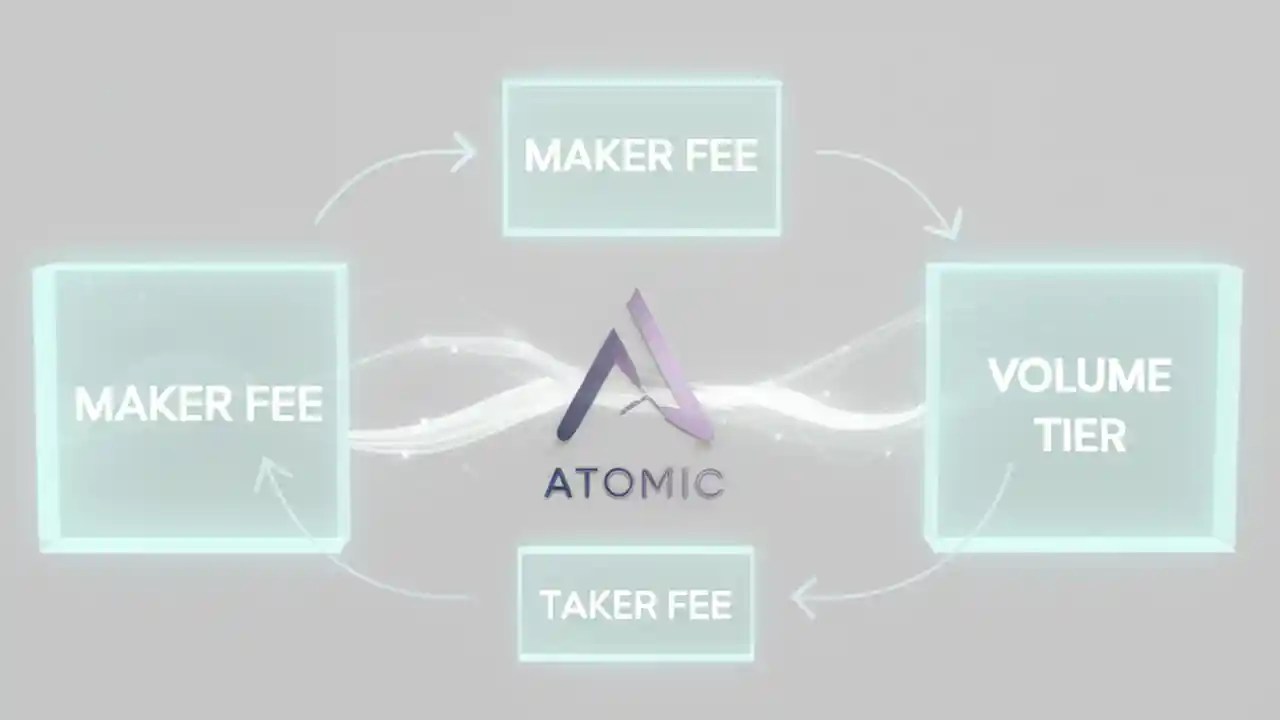 MAKER FEE

MAKER FEE

ATOMIC

VOLUME TIER

TAKER FEE