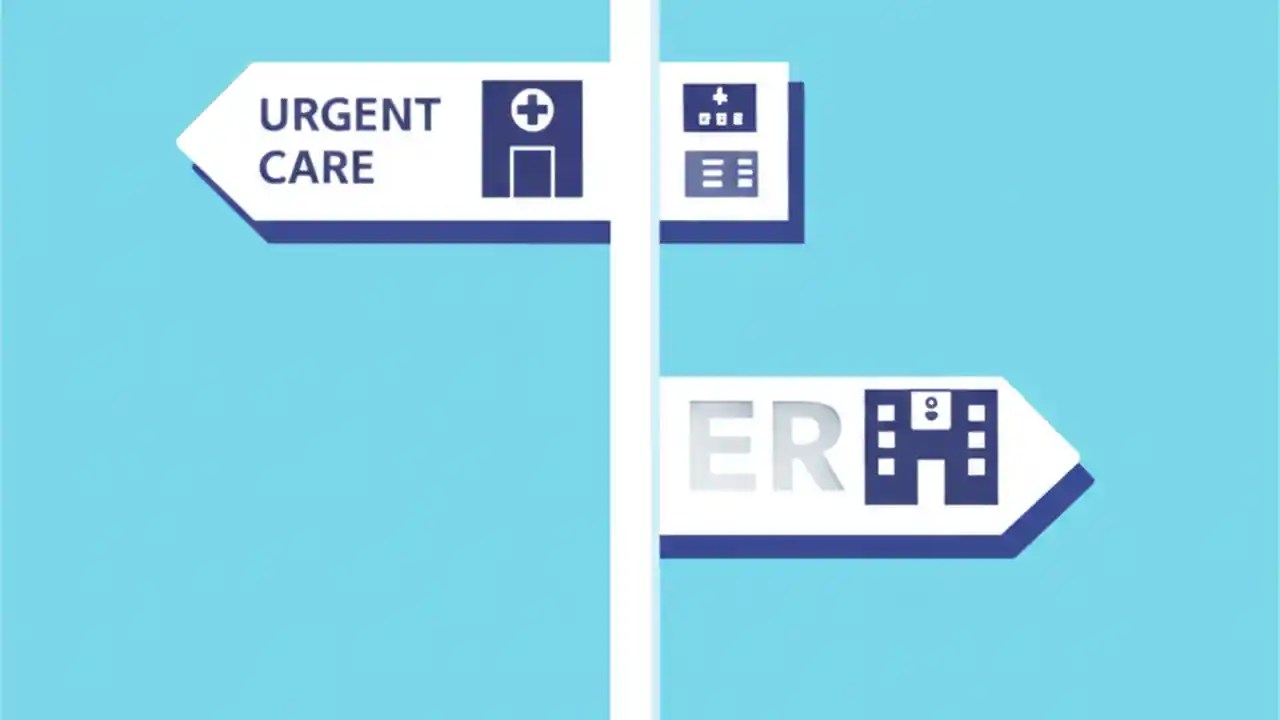 URGENT CARE

ER