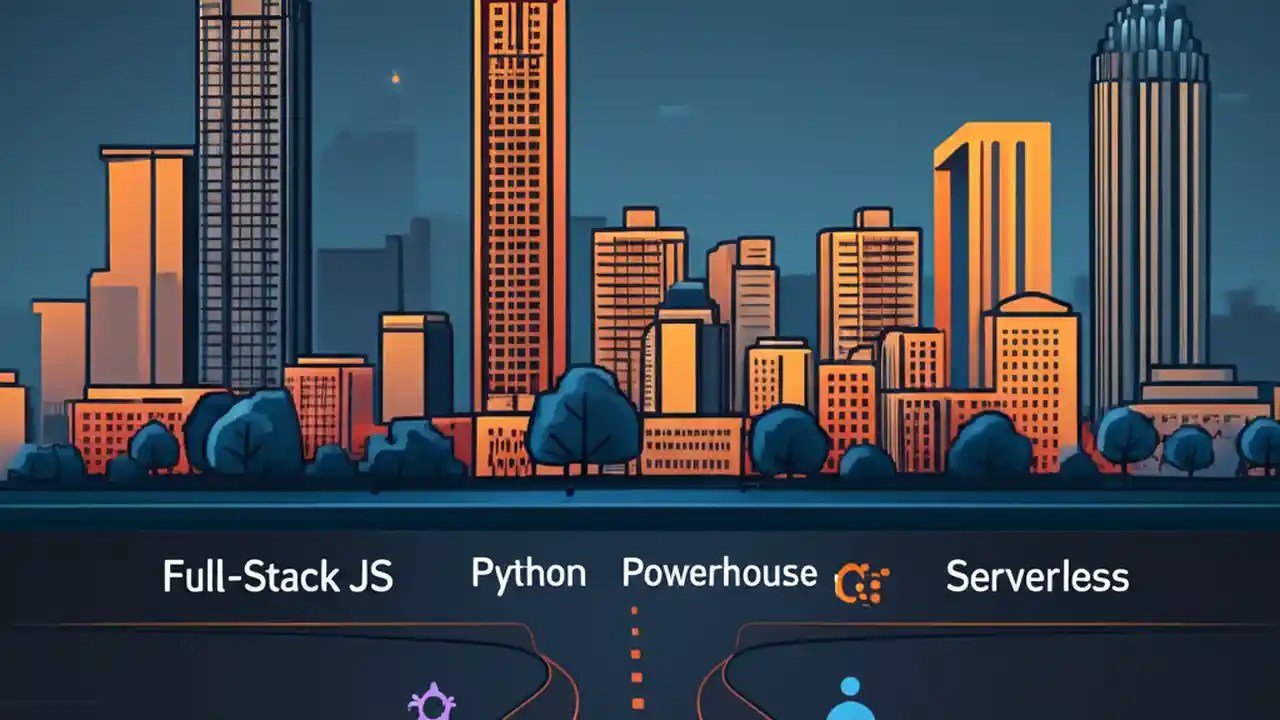 Full-Stack JS Python Powerhouse Serverless