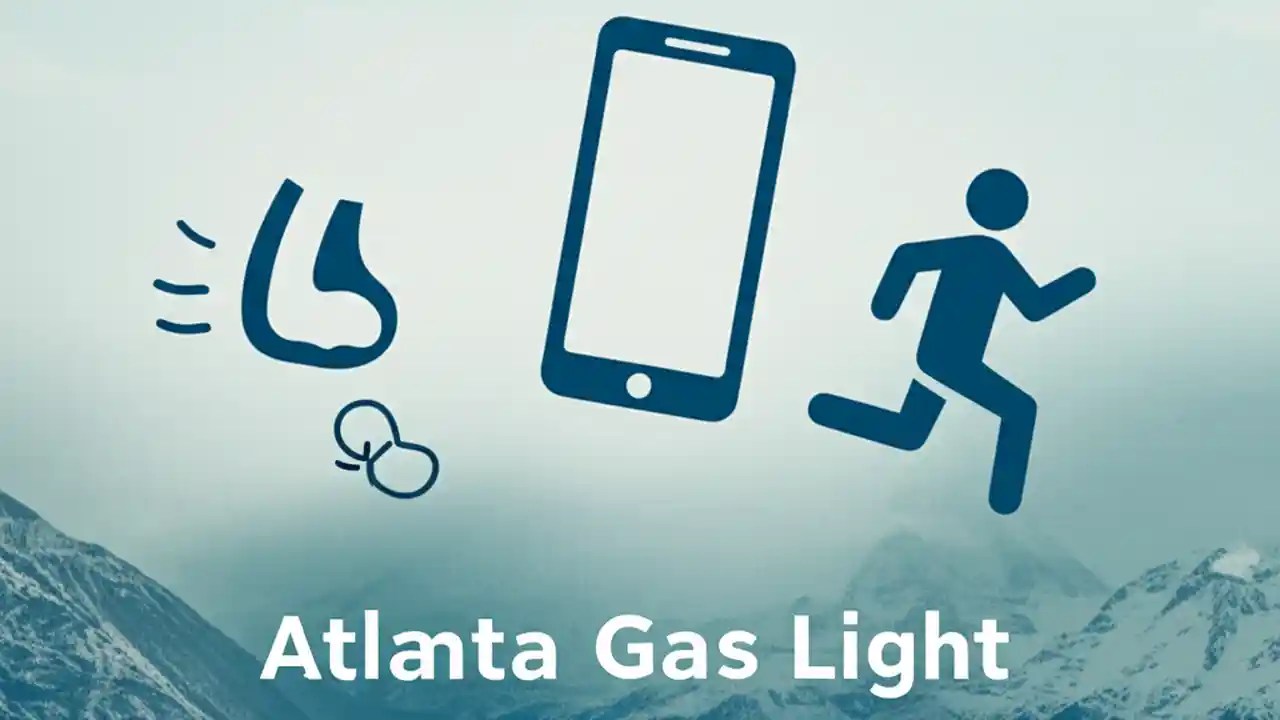 Atlanta Gas Light