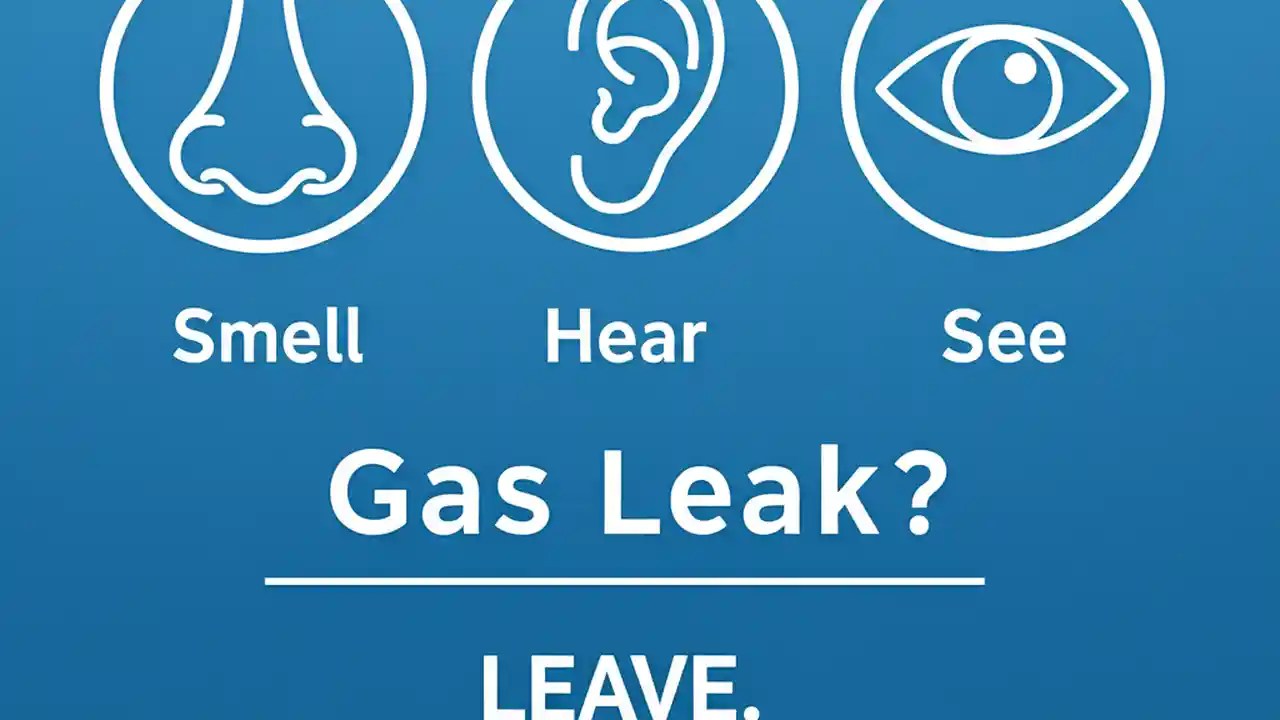 Smell Hear See

Gas Leak?

LEAVE.