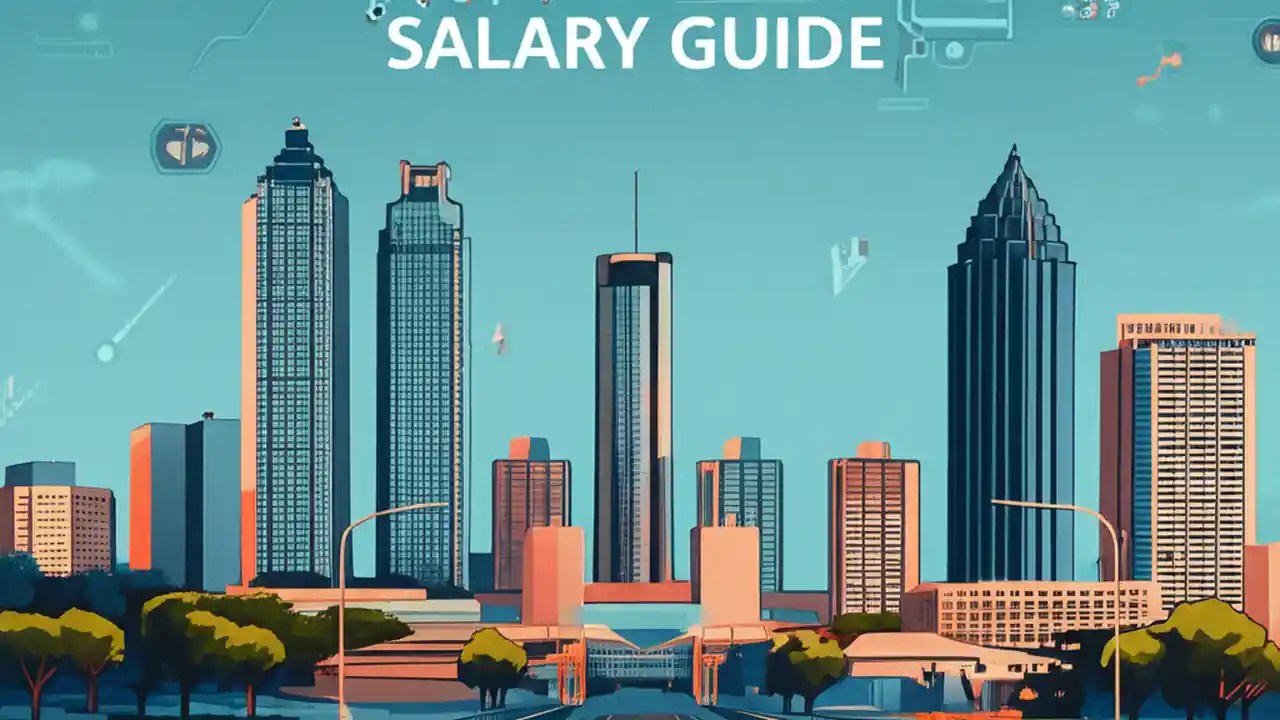 SALARY GUIDE