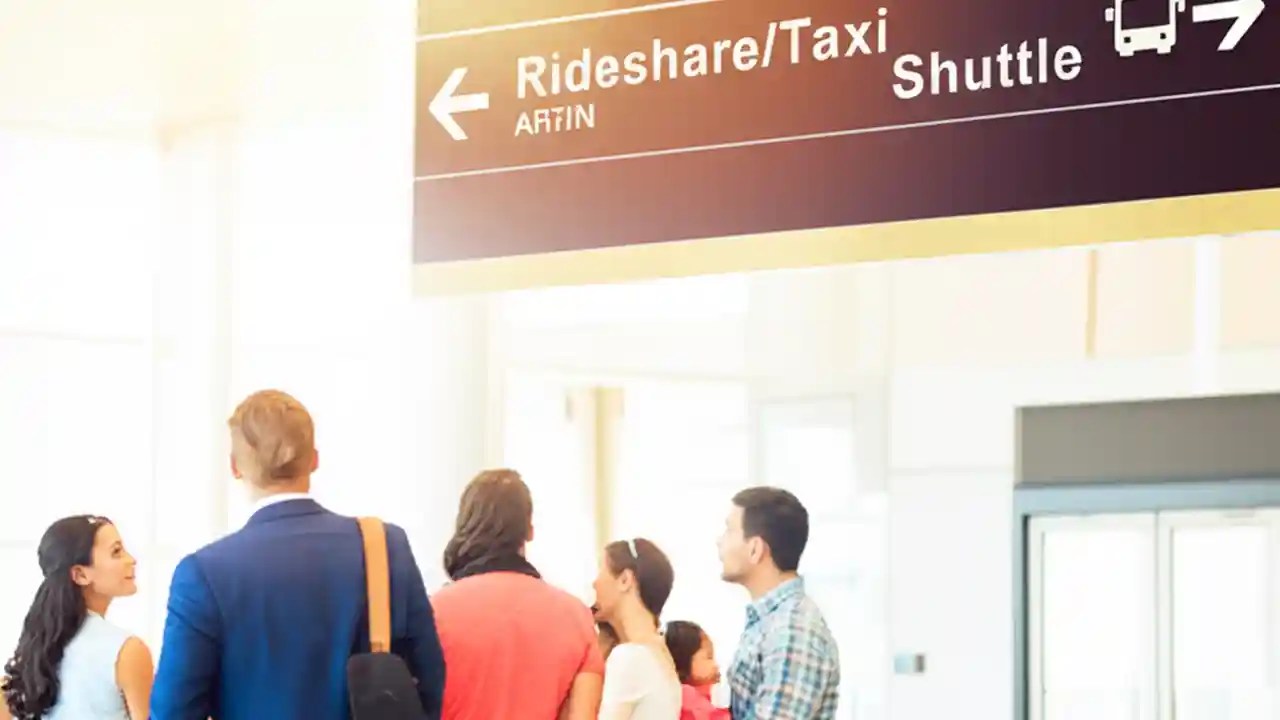 Rideshare/Taxi
AR7IN
Shuttle