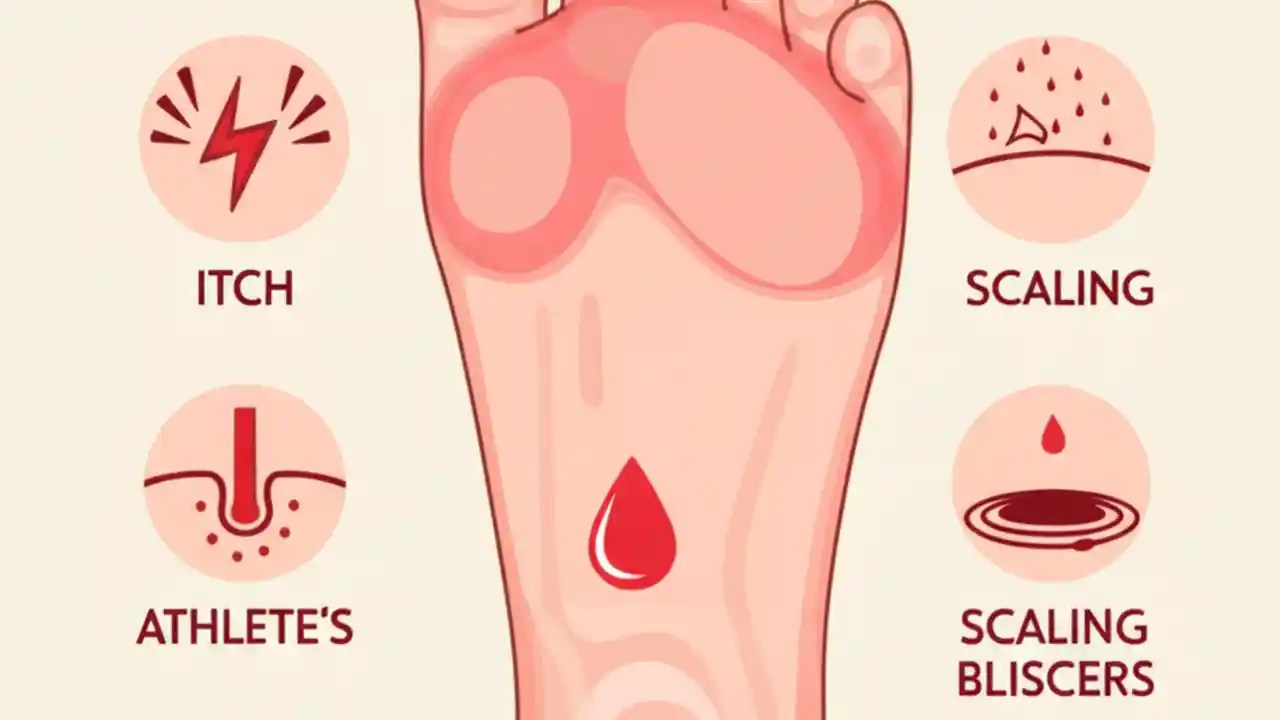 ITCH

SCALING

ATHLETE'S

SCALING BLISCERS