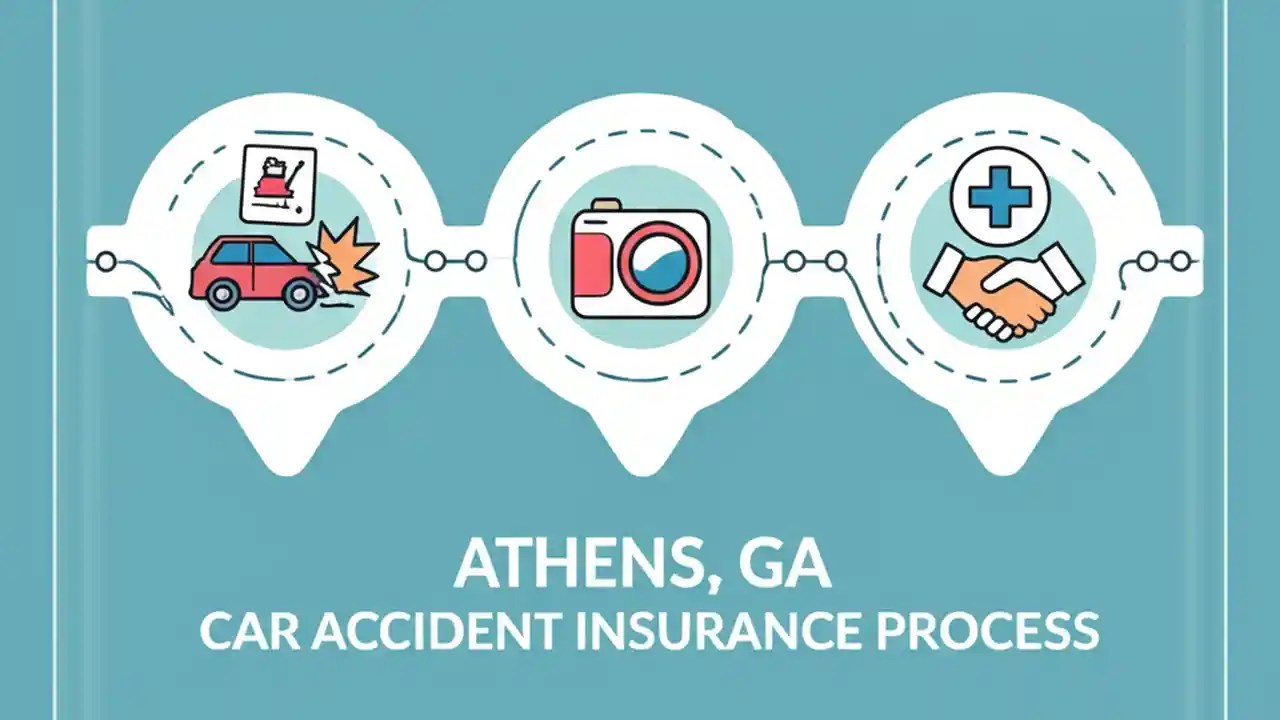 ATHENS, GA
CAR ACCIDENT INSURANCE PROCESS