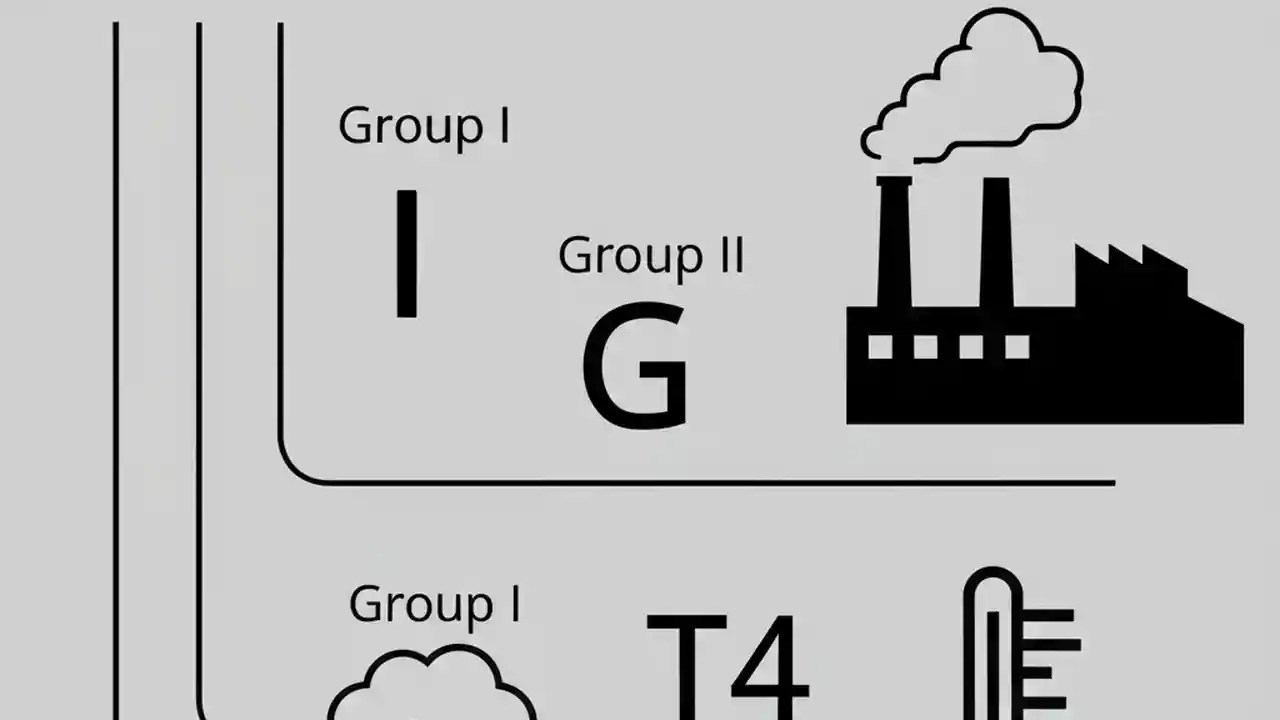 Group I

I

Group II

G

Group I

T4