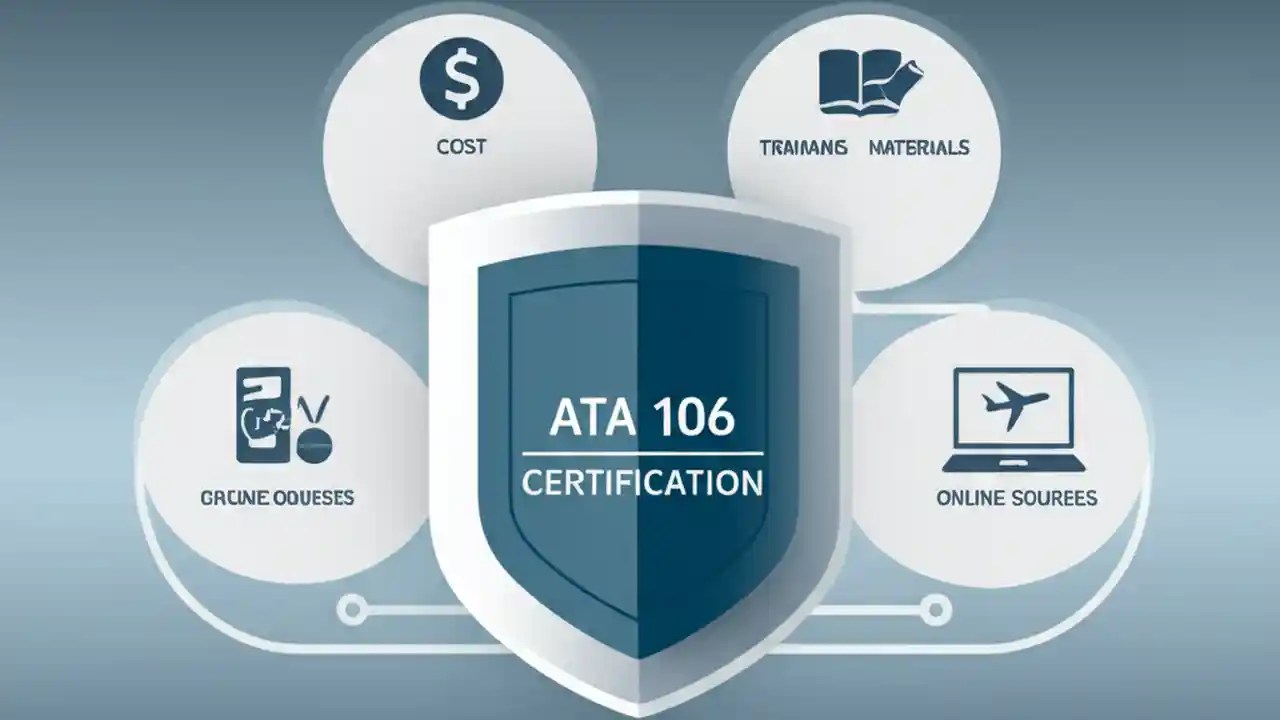 $

COST

TRAIMANS MATERIALS

ATA 106

CERTIFICATION

GRCINE OQUESES

ONLINE SOUREES