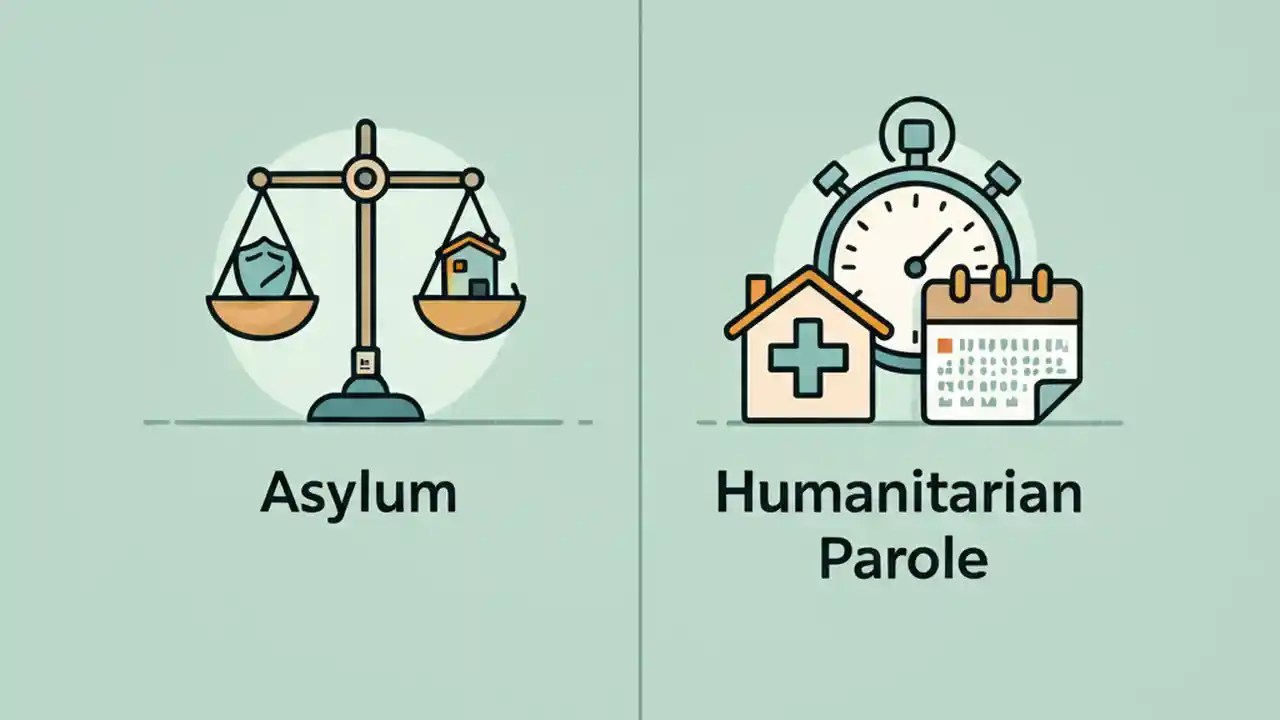 Asylum

Humanitarian Parole