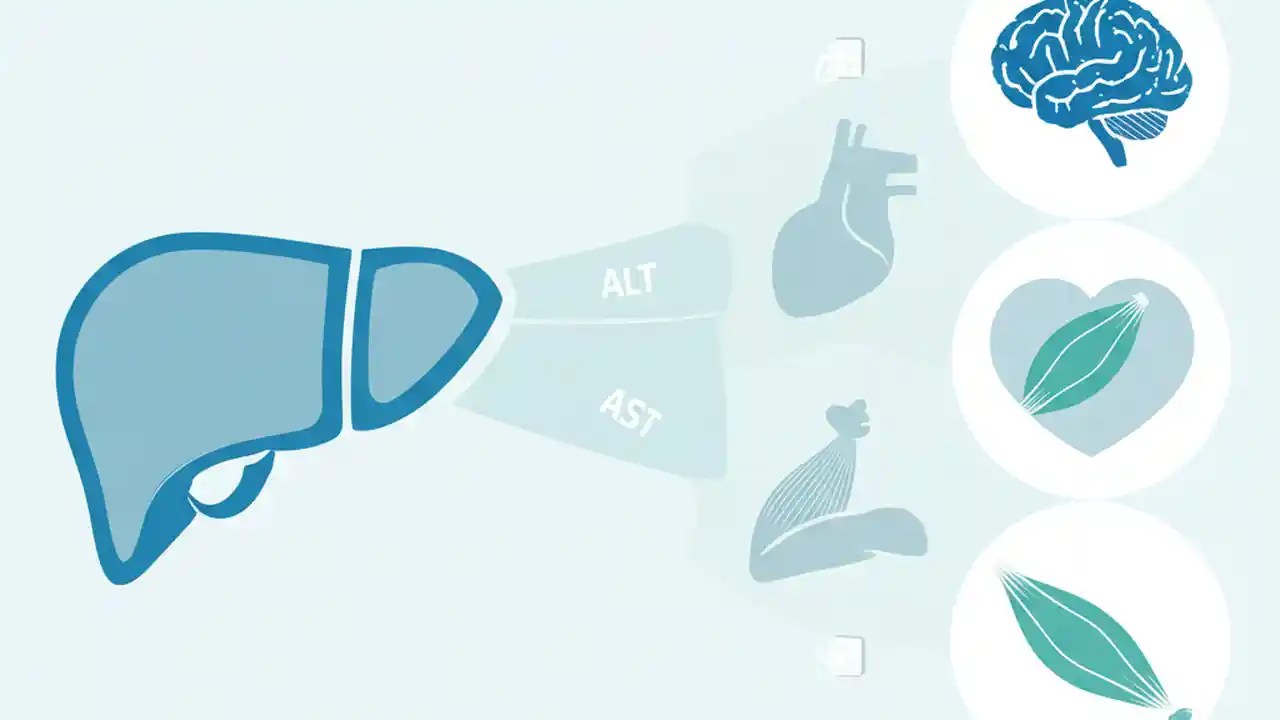 ALT

AST