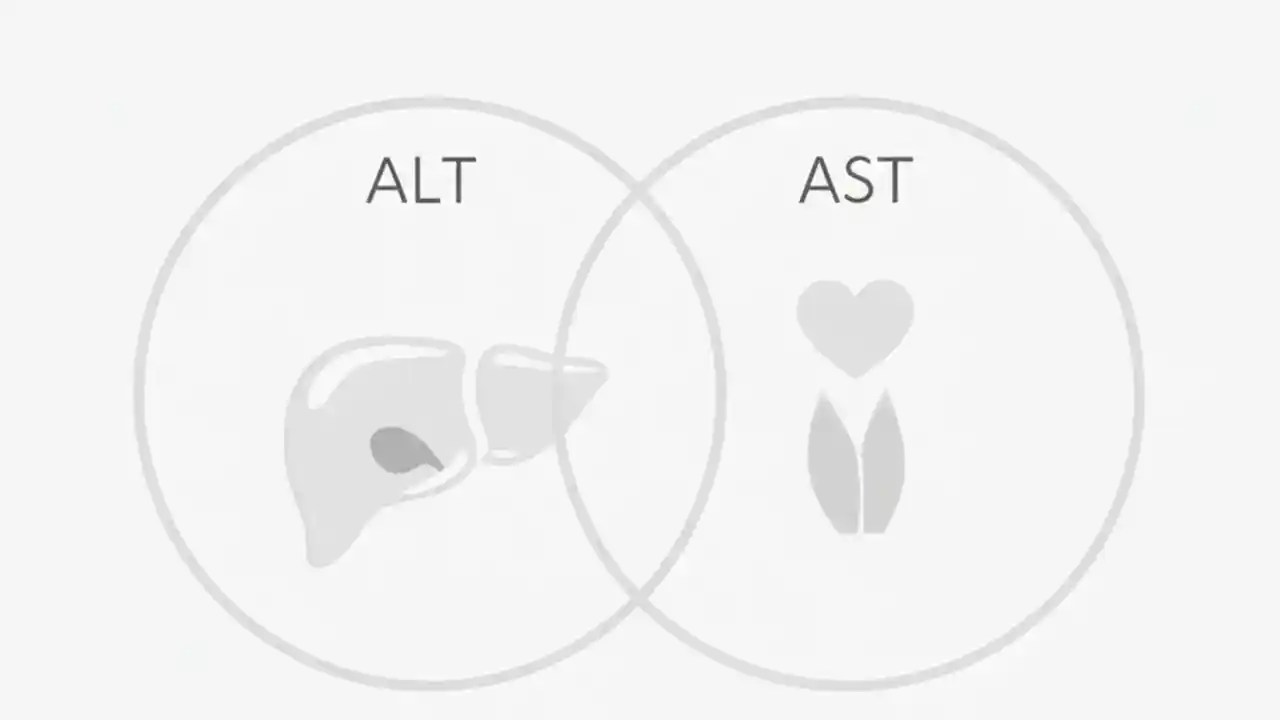 ALT

AST