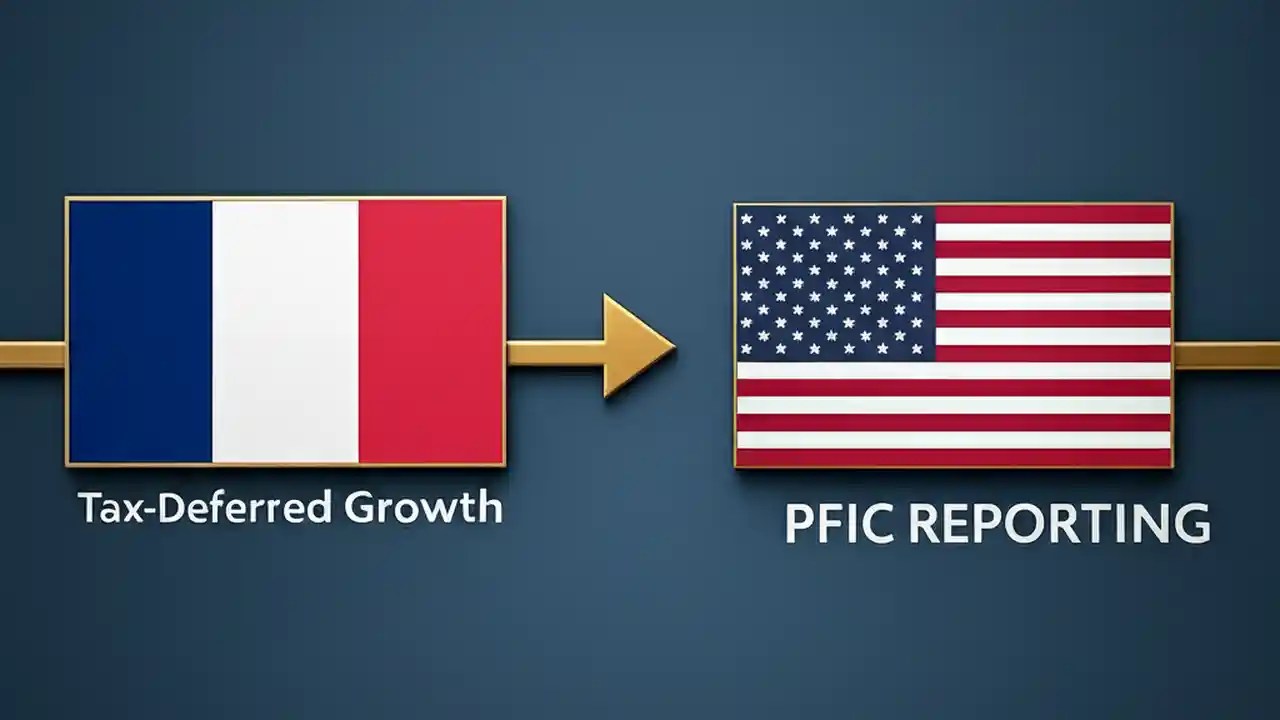 Tax-Deferred Growth

PFIC REPORTING