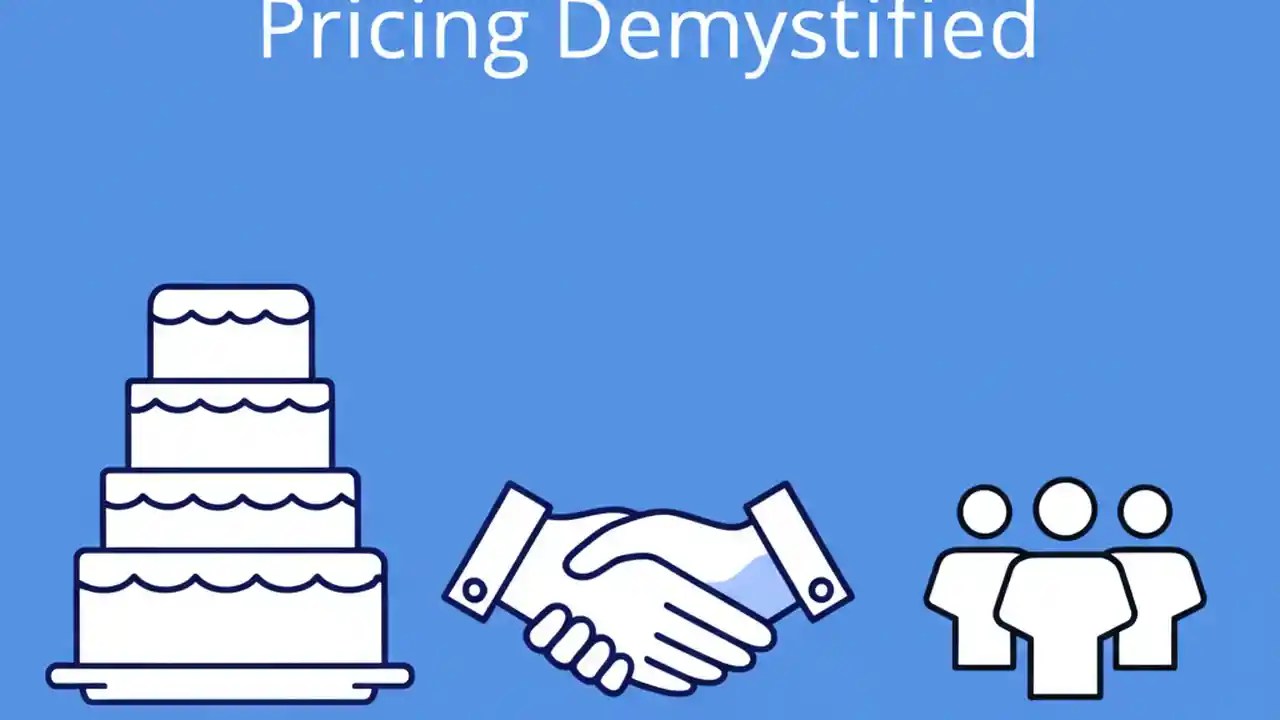 Pricing Demystified