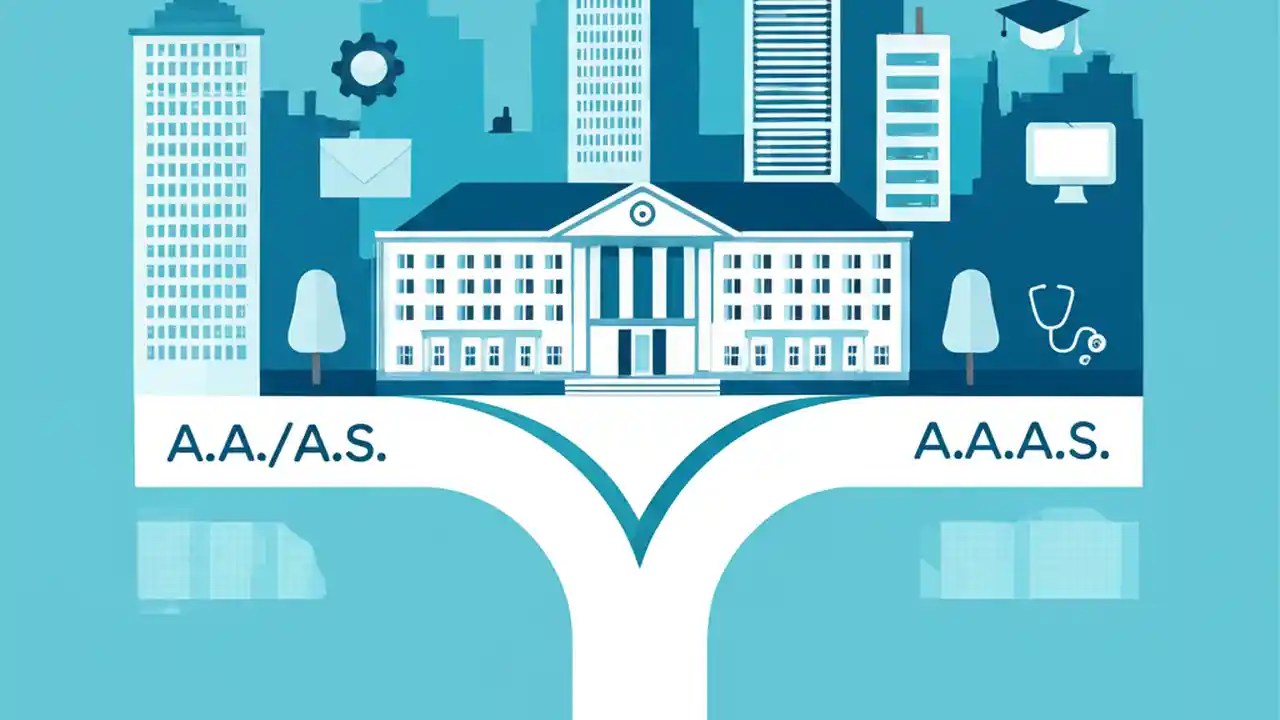 A.A./A.S.

A.A.A.S.