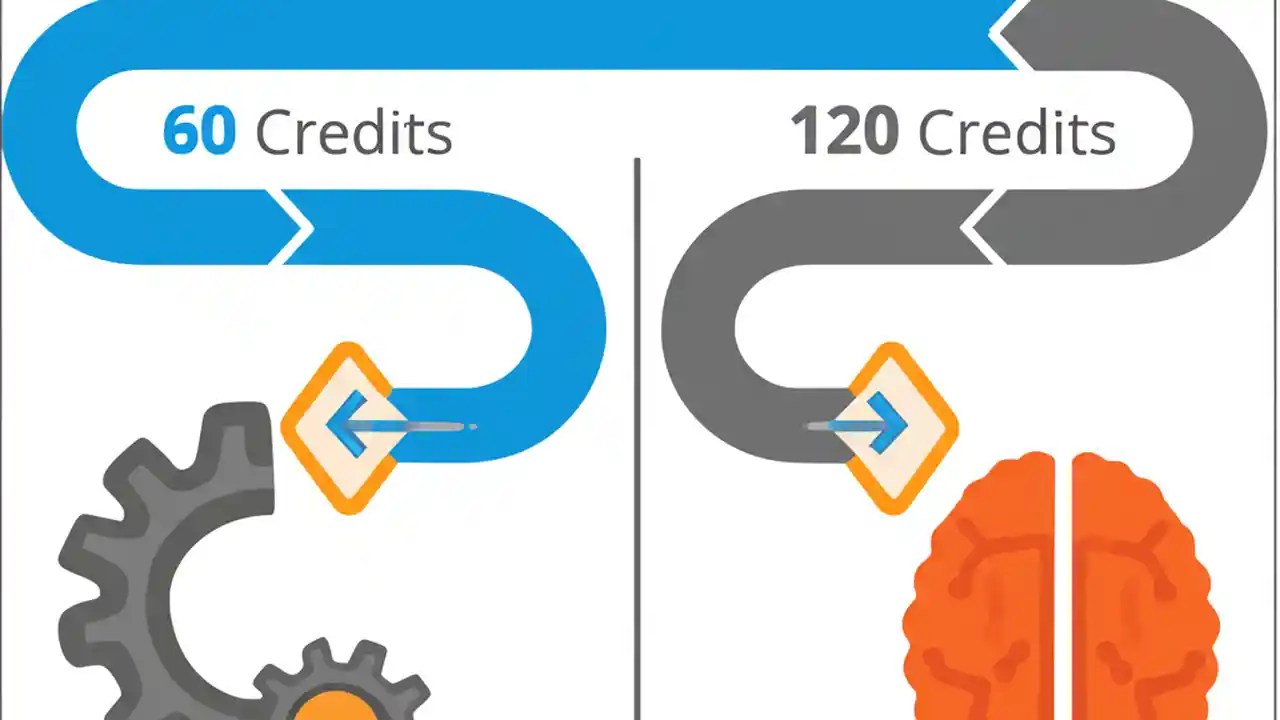 60 Credits

120 Credits