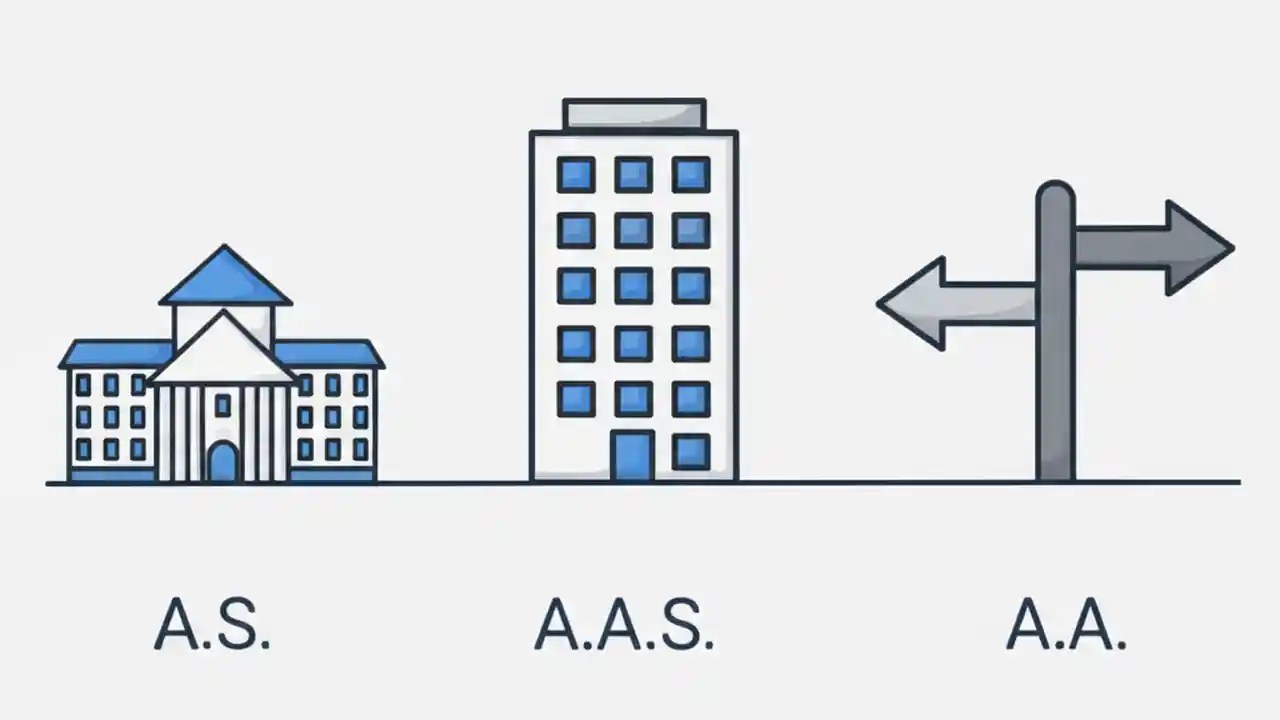 A.S.

A.A.S.

A.A.