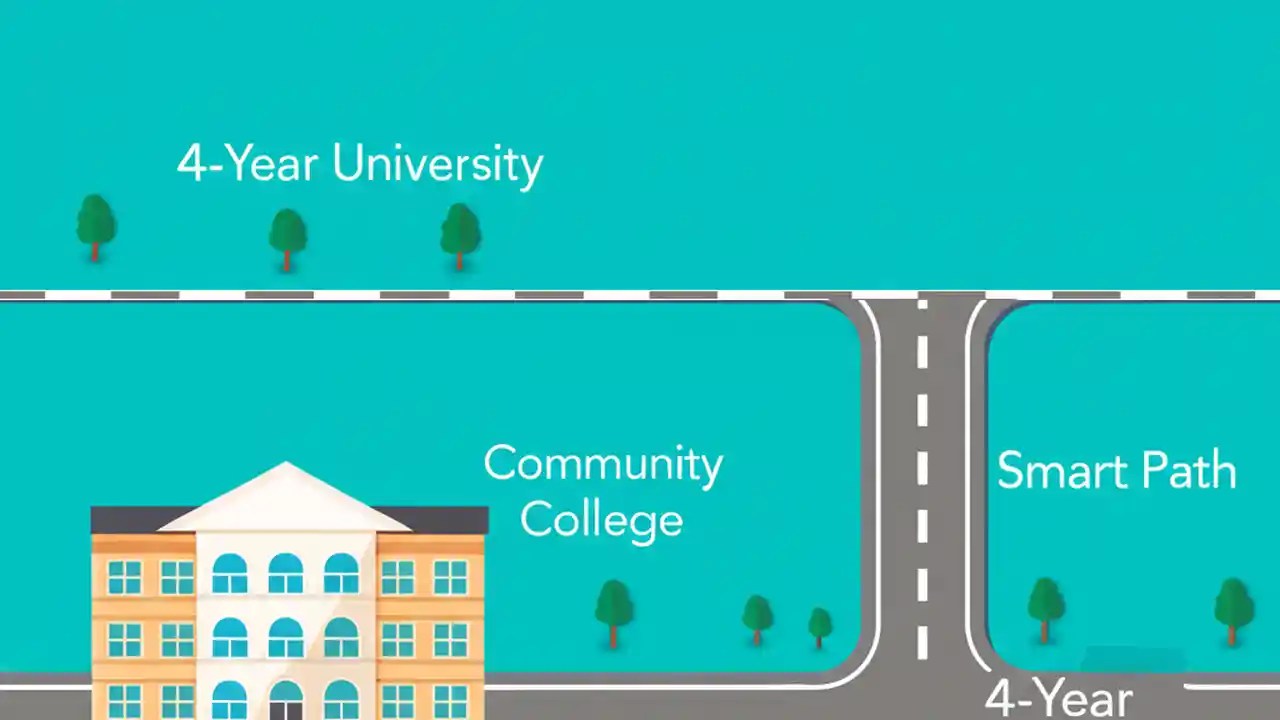 4-Year University

Community College

Smart Path

4-Year