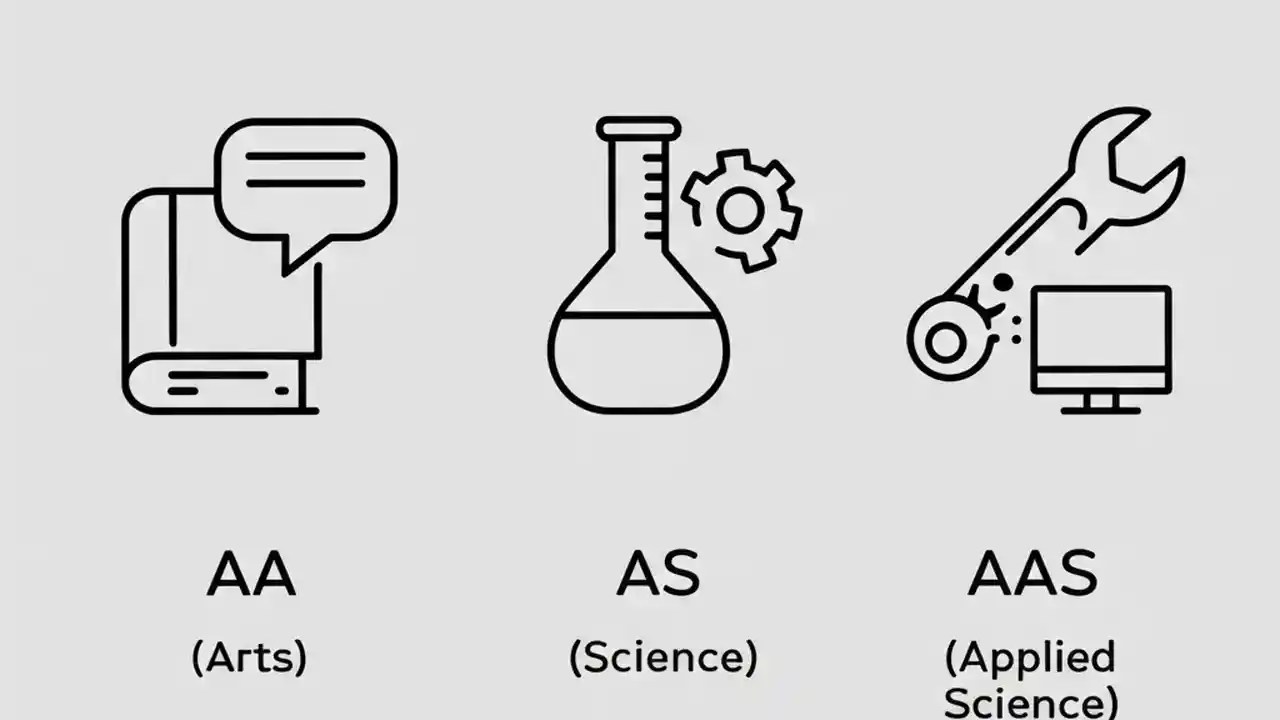 AA
(Arts)

AS
(Science)

AAS
(Applied Science)