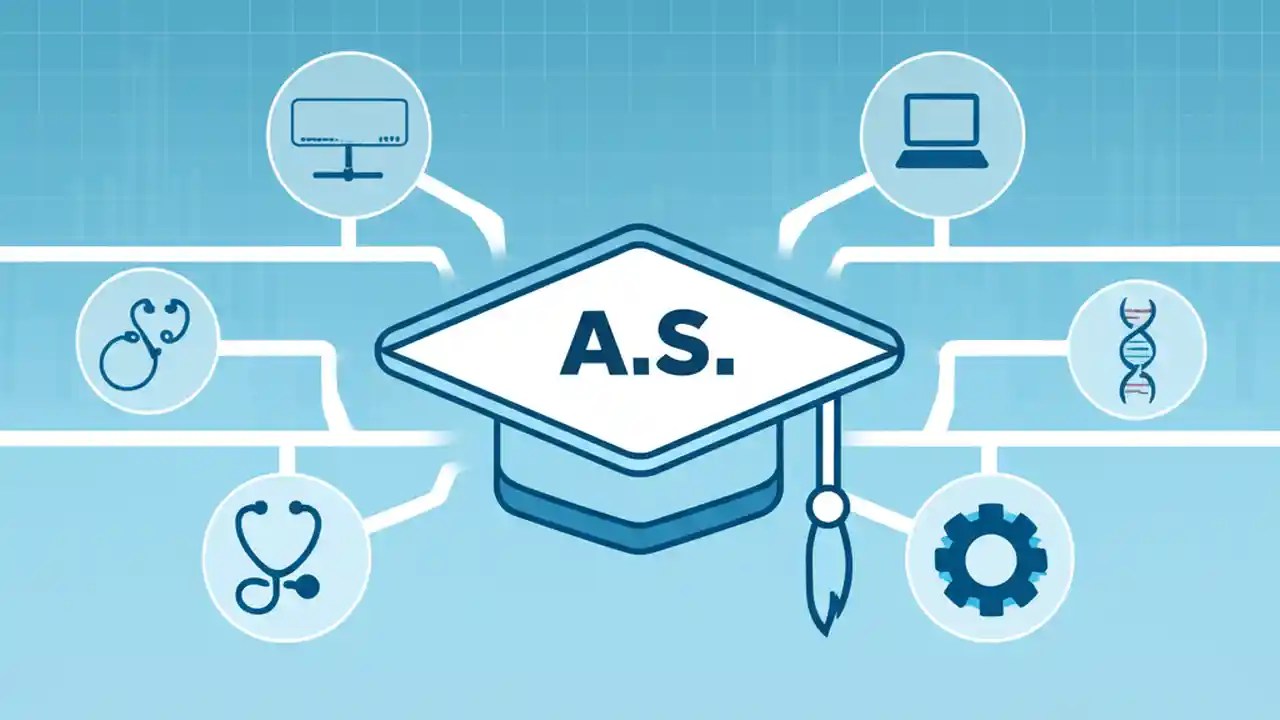 A.S.