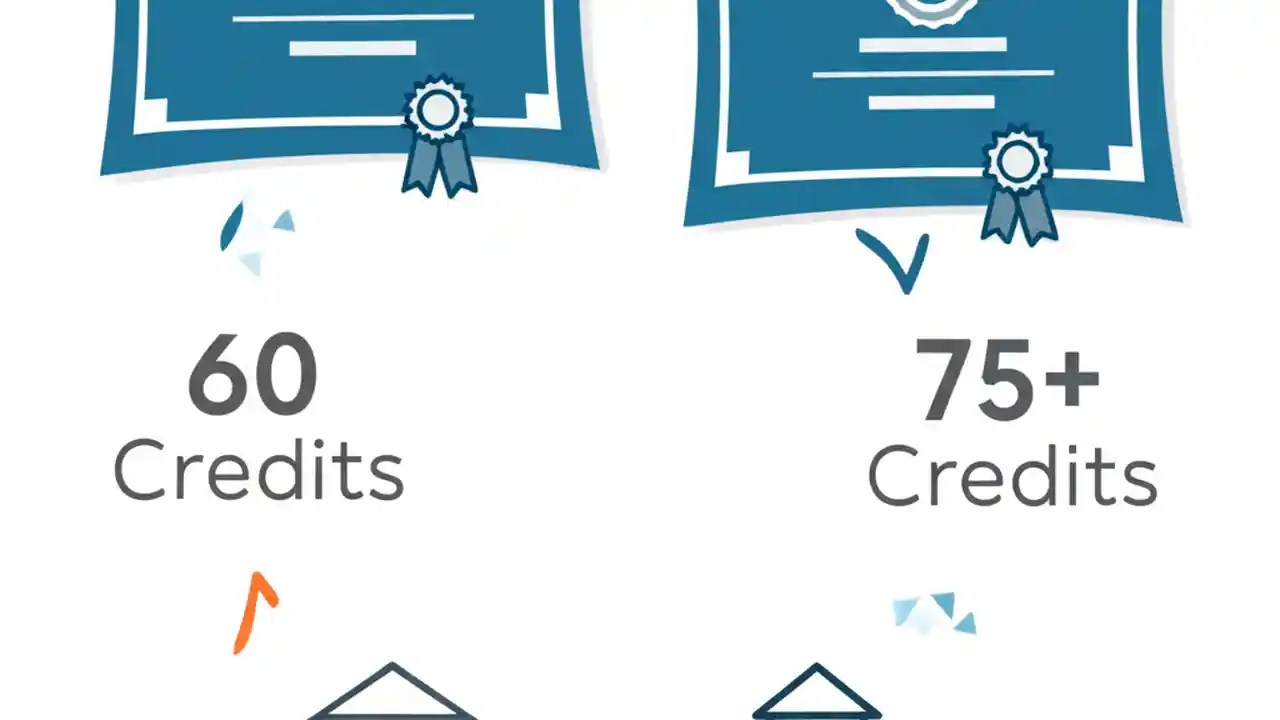 60
Credits

75+
Credits