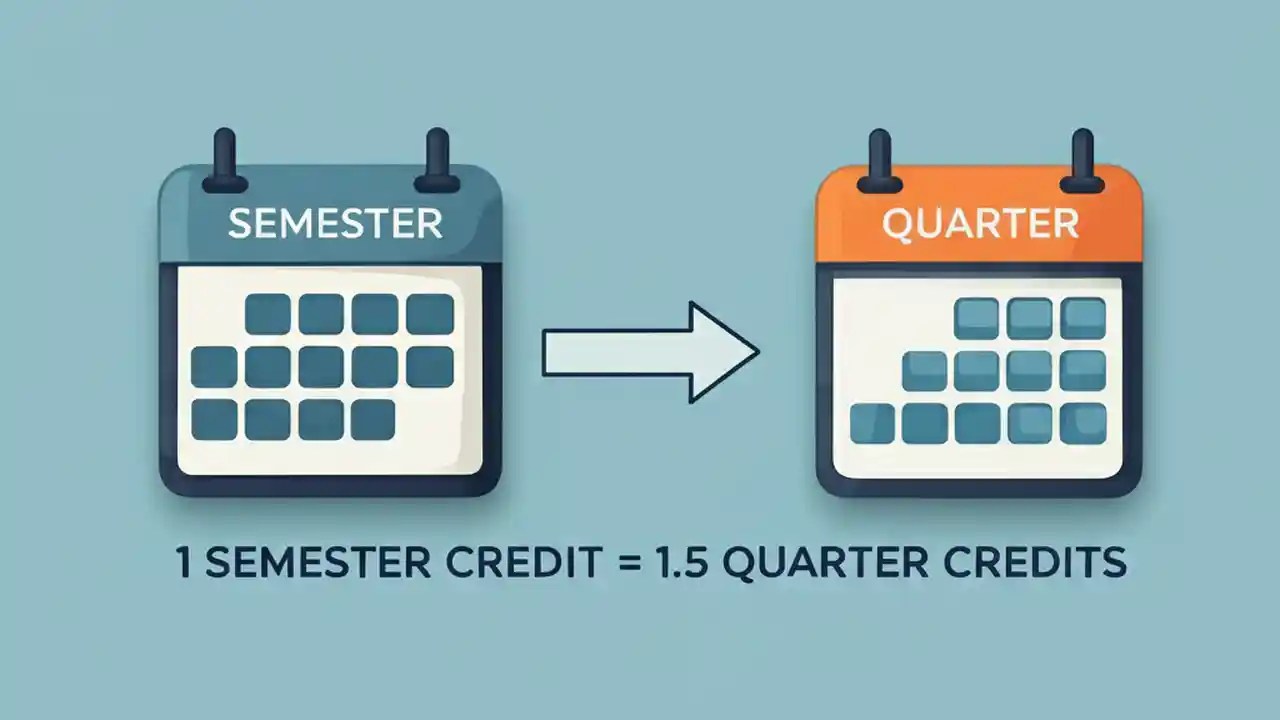 SEMESTER

QUARTER

1 SEMESTER CREDIT = 1.5 QUARTER CREDITS